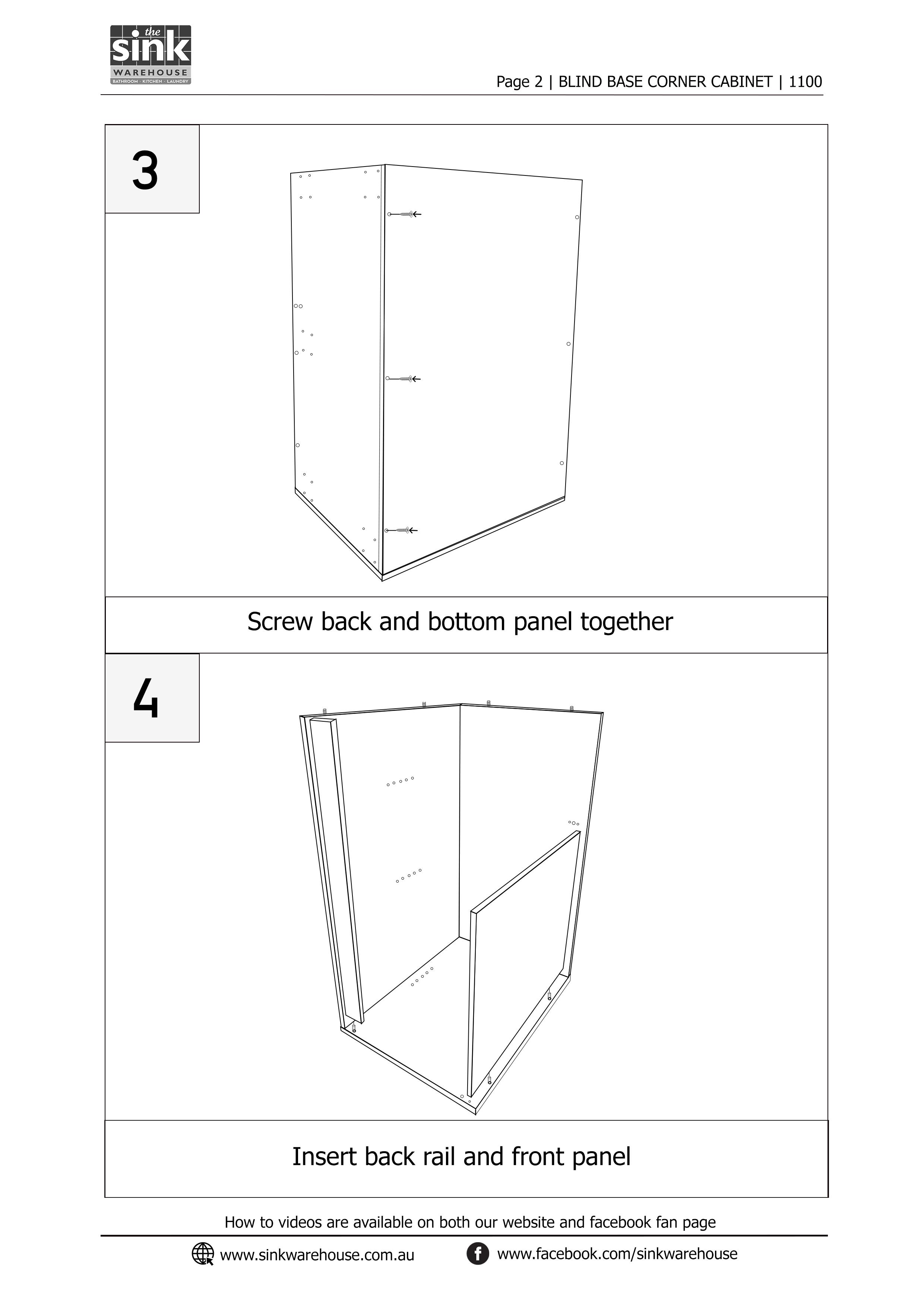 the sink WAREHOUSE BATHROOM · KITCHEN · LAUNDRY

Page 2 | BLIND BASE CORNER CABINET | 1100

3

Screw back and bottom panel together

4

Insert back rail and front panel

How to videos are available on both our website and facebook fan page

www.sinkwarehouse.com.au

www.facebook.com/sinkwarehouse