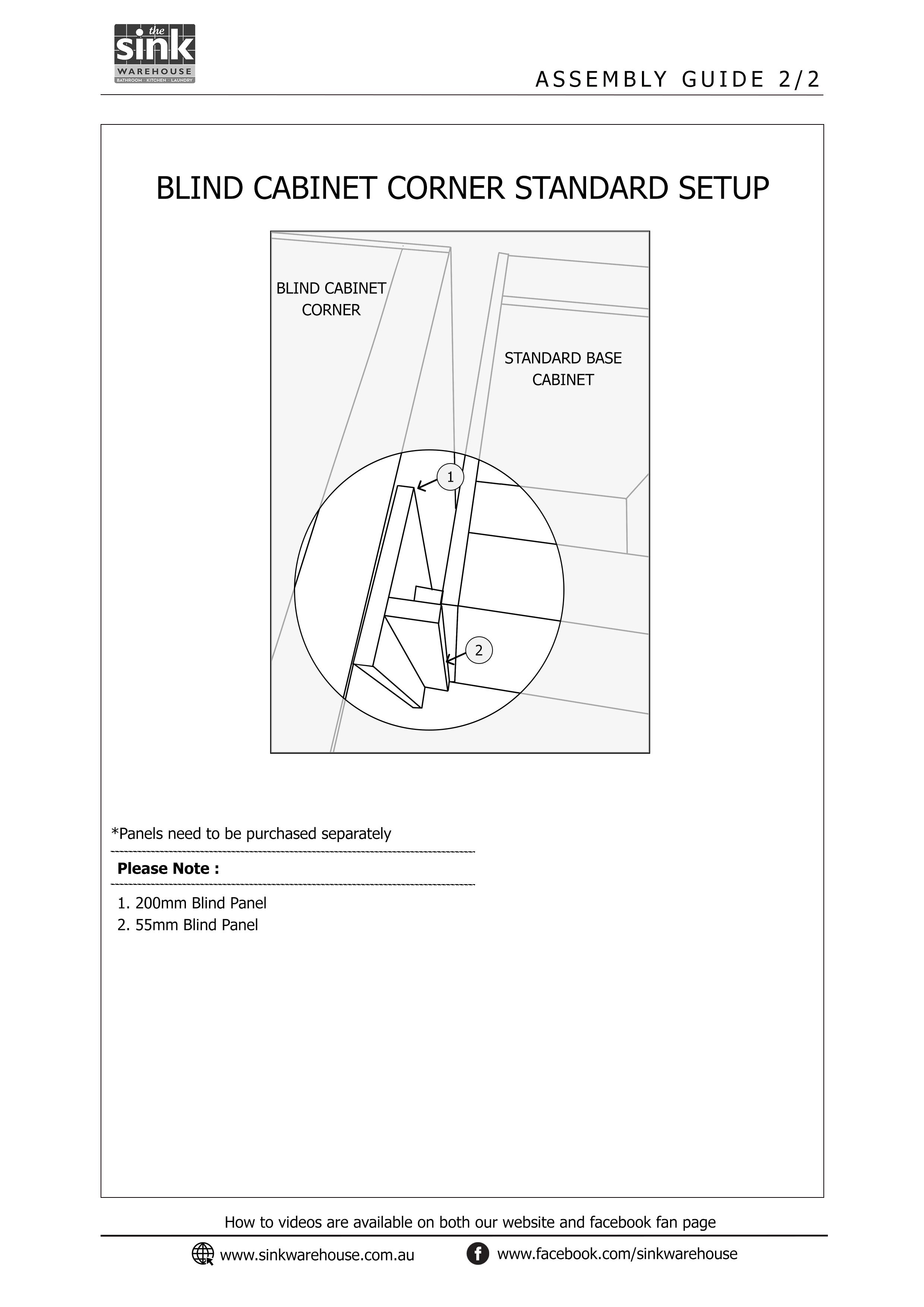 the sink WAREHOUSE
BATHROOM · KITCHEN · LAUNDRY

ASSEMBLY GUIDE 2/2

BLIND CABINET CORNER STANDARD SETUP

BLIND CABINET CORNER

STANDARD BASE CABINET

1

2

*Panels need to be purchased separately

Please Note :

1. 200mm Blind Panel
2. 55mm Blind Panel

How to videos are available on both our website and facebook fan page

www.sinkwarehouse.com.au

www.facebook.com/sinkwarehouse