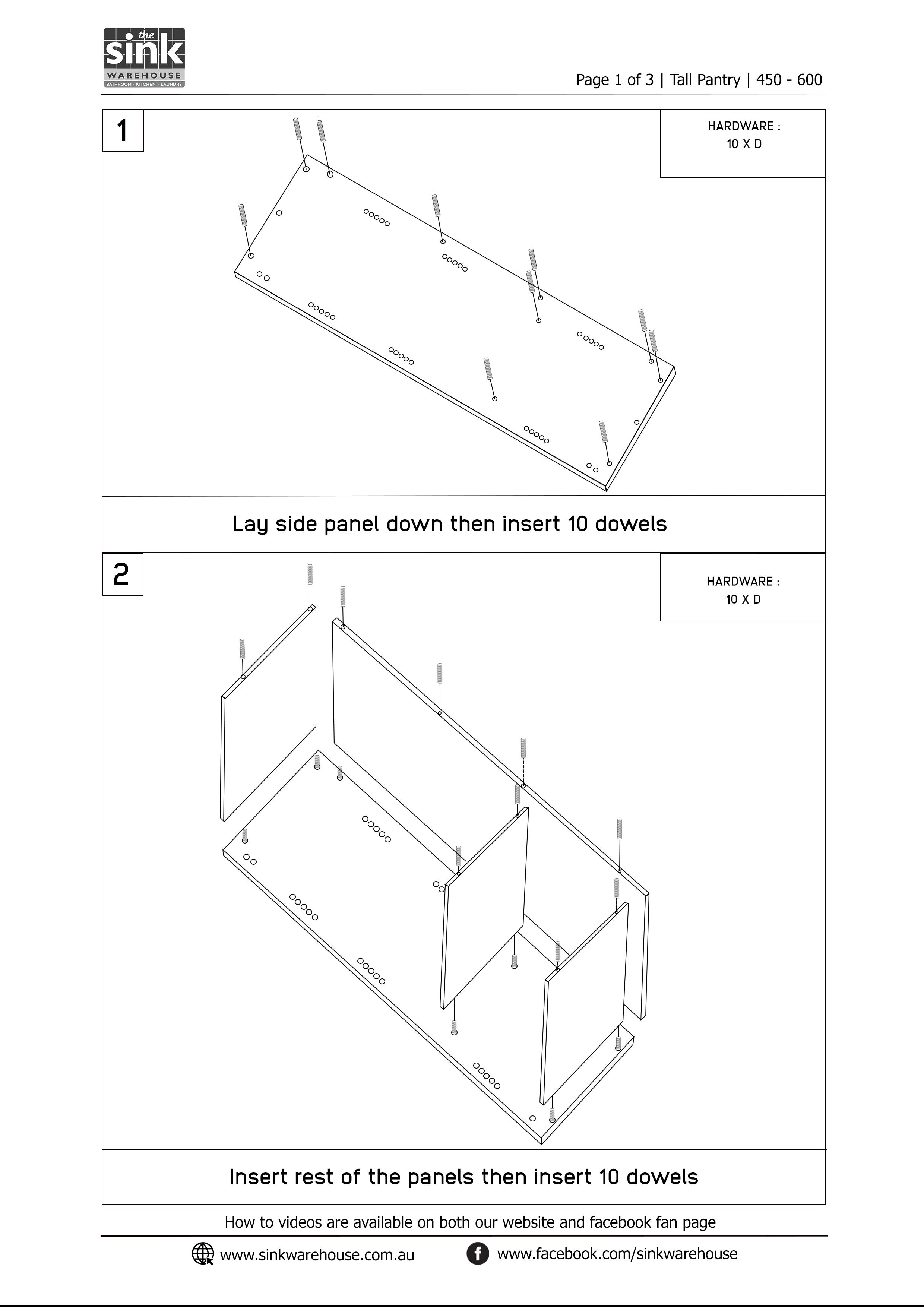 the sink WAREHOUSE BATHROOM · KITCHEN · LAUNDRY

Page 1 of 3 | Tall Pantry | 450 - 600

1

HARDWARE :
10 X D

Lay side panel down then insert 10 dowels

2

HARDWARE :
10 X D

Insert rest of the panels then insert 10 dowels

How to videos are available on both our website and facebook fan page

www.sinkwarehouse.com.au

www.facebook.com/sinkwarehouse