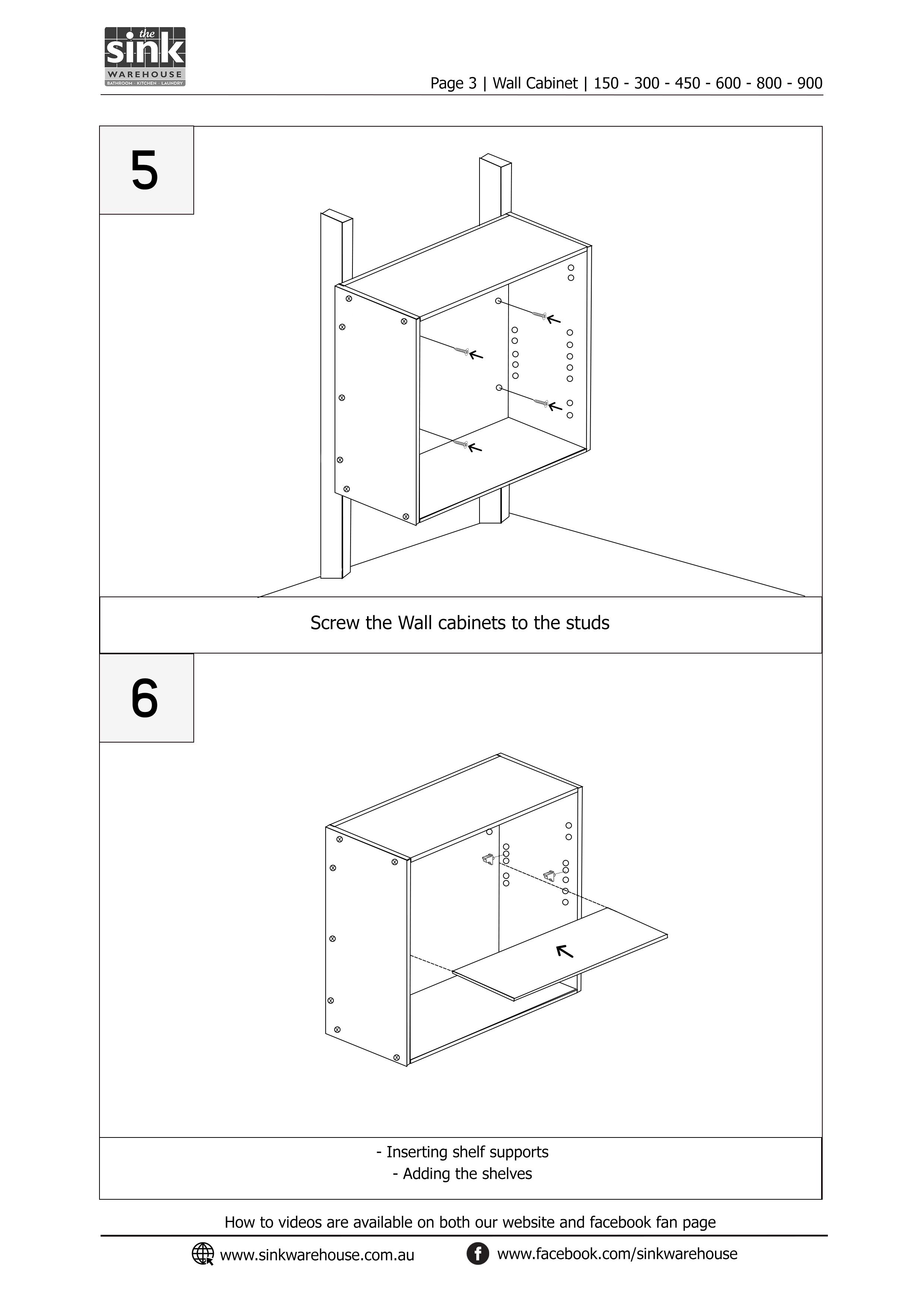 the sink WAREHOUSE BATHROOM · KITCHEN · LAUNDRY

Page 3 | Wall Cabinet | 150 - 300 - 450 - 600 - 800 - 900

5

Screw the Wall cabinets to the studs

6

- Inserting shelf supports
- Adding the shelves

How to videos are available on both our website and facebook fan page

www.sinkwarehouse.com.au

www.facebook.com/sinkwarehouse