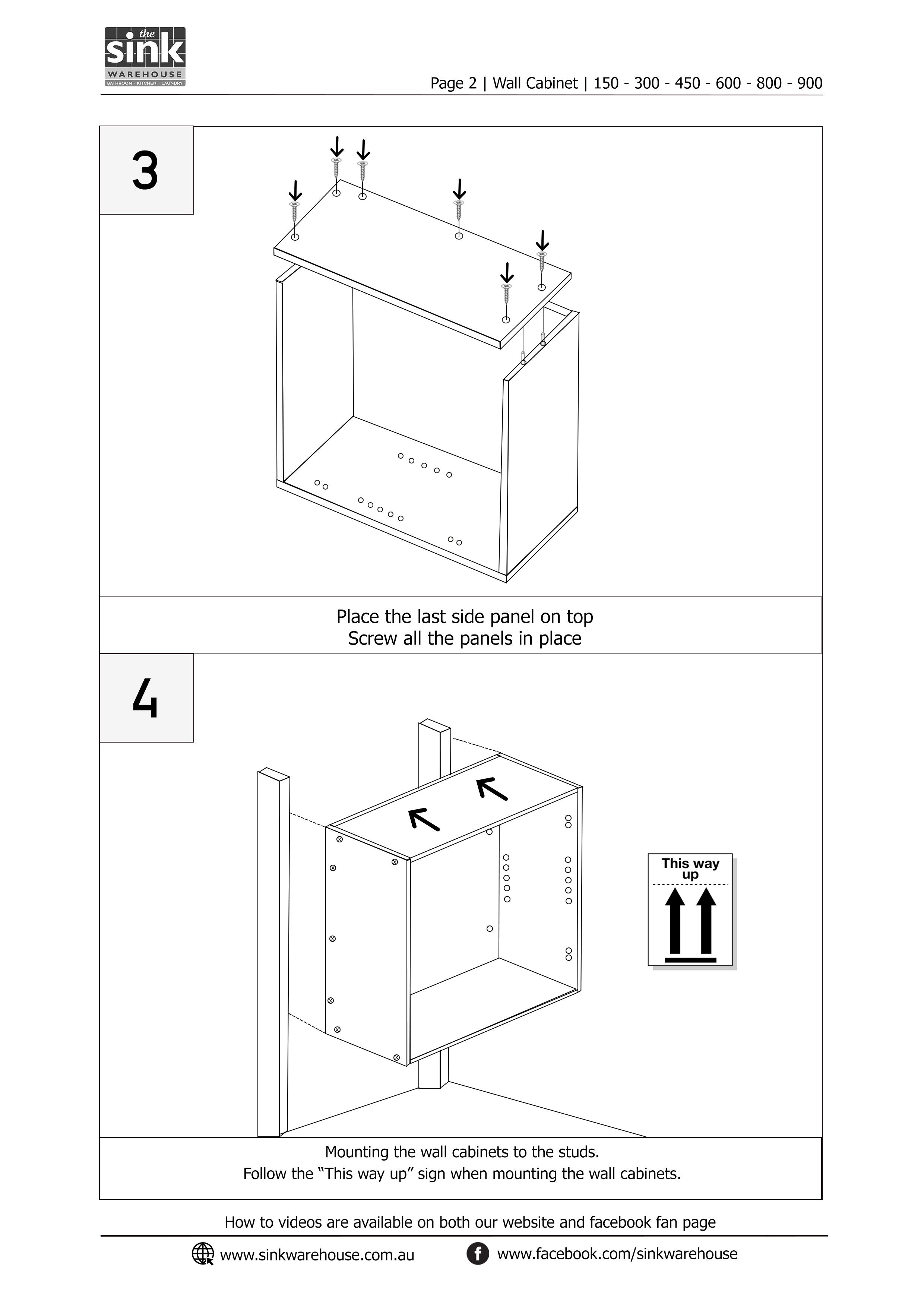 the sink WAREHOUSE BATHROOM · KITCHEN · LAUNDRY

Page 2 | Wall Cabinet | 150 - 300 - 450 - 600 - 800 - 900

3

Place the last side panel on top
Screw all the panels in place

4

This way up

Mounting the wall cabinets to the studs.
Follow the “This way up” sign when mounting the wall cabinets.

How to videos are available on both our website and facebook fan page

www.sinkwarehouse.com.au

www.facebook.com/sinkwarehouse