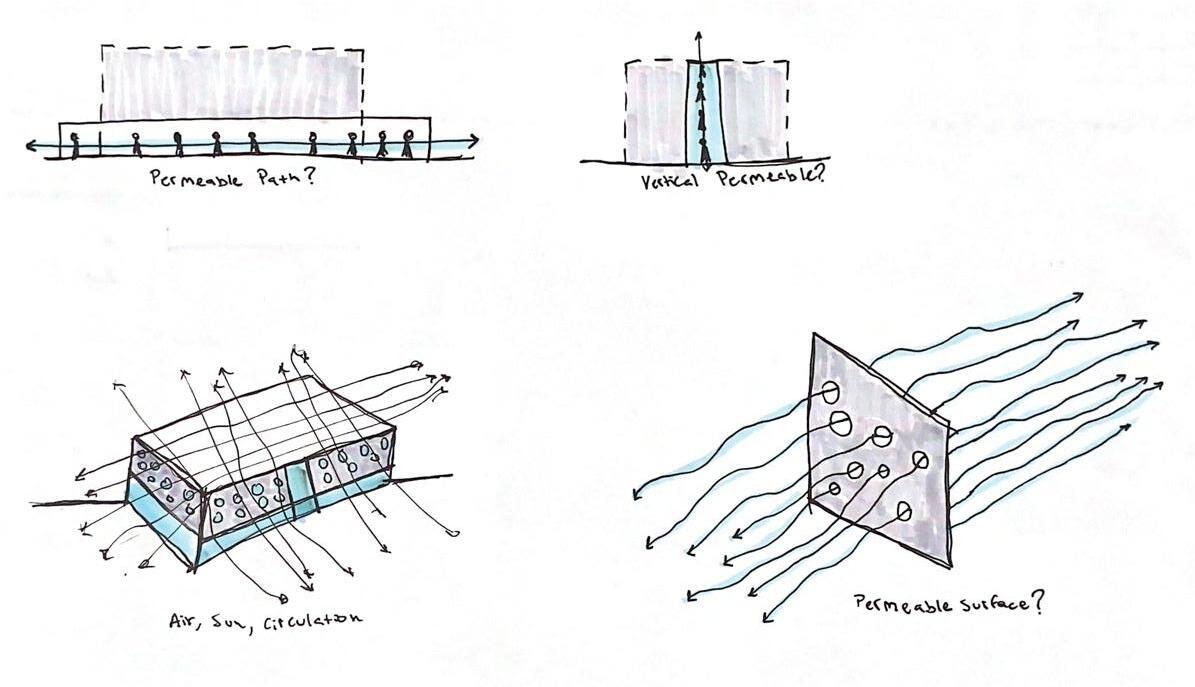 Permeable Path?

Vertical Permeable?

Air, Sun, Circulation

Permeable Surface?