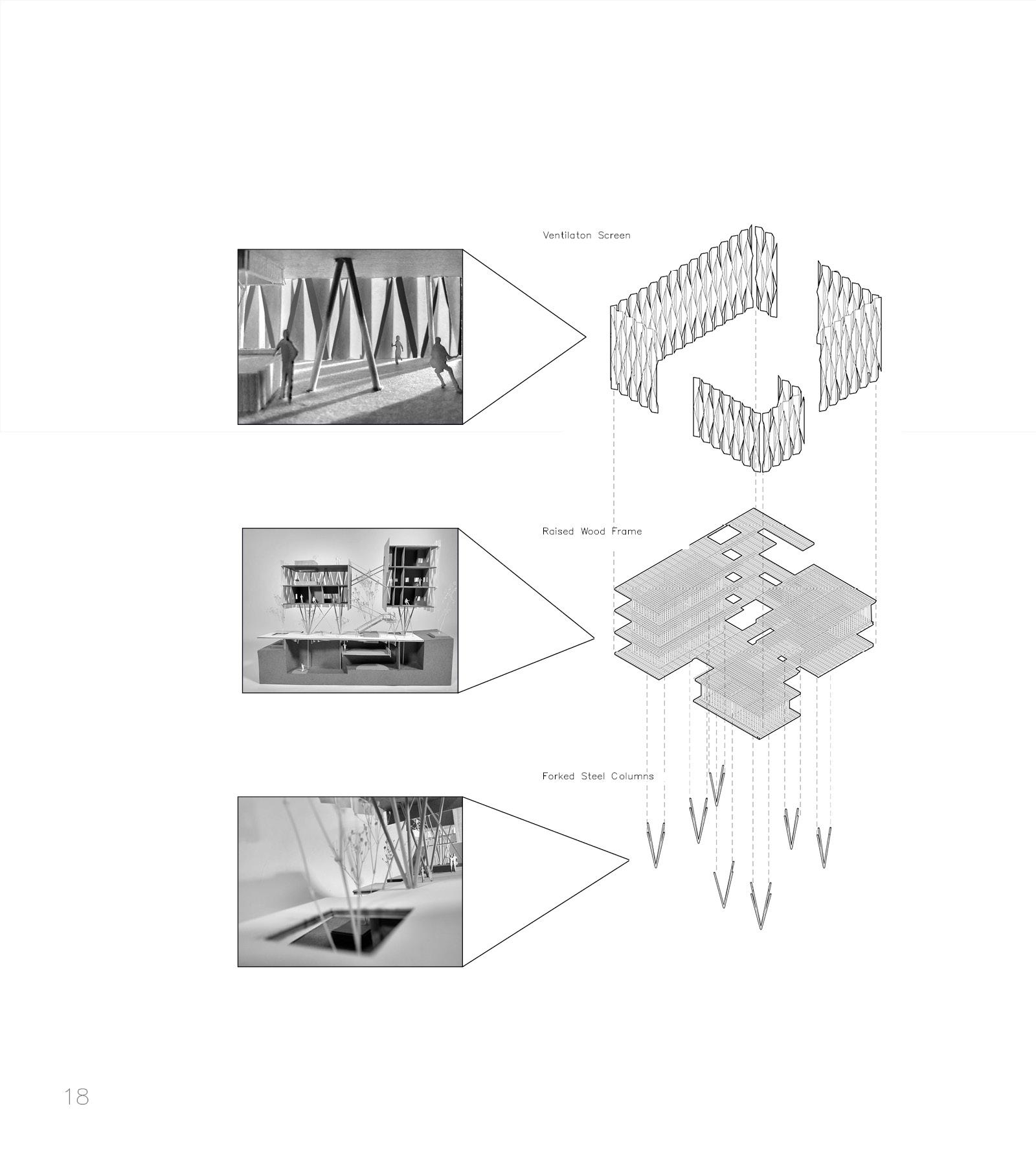 Ventilaton Screen

Raised Wood Frame

Forked Steel Columns

18