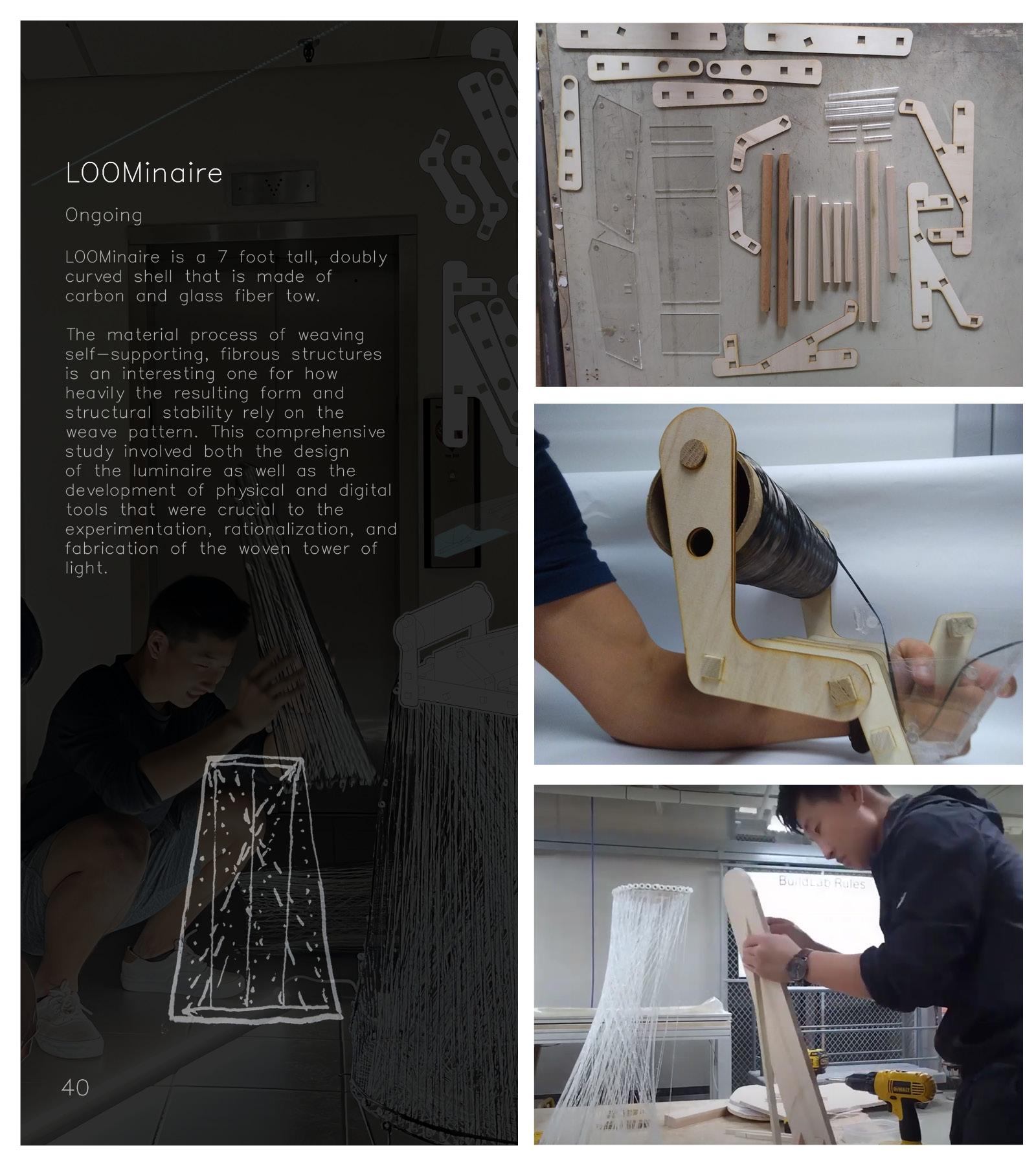 LOOMinaire

Ongoing

LOOMinaire is a 7 foot tall, doubly curved shell that is made of carbon and glass fiber tow.

The material process of weaving self-supporting, fibrous structures is an interesting one for how heavily the resulting form and structural stability rely on the weave pattern. This comprehensive study involved both the design of the luminaire as well as the development of physical and digital tools that were crucial to the experimentation, rationalization, and fabrication of the woven tower of light.

40

BuildLab Rules

DEWALT