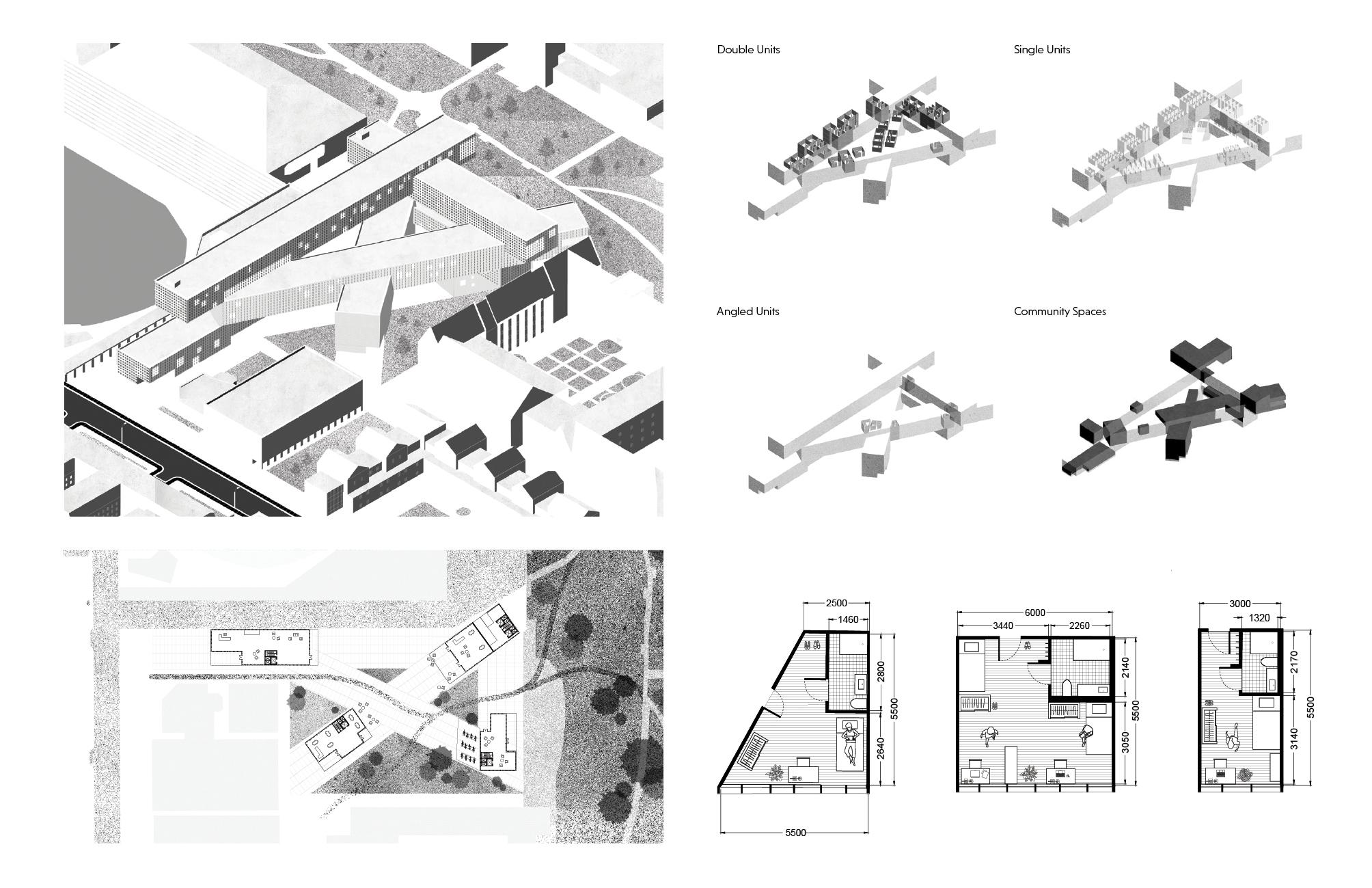 Double Units

Single Units

Angled Units

Community Spaces

2500
1460
2800
5500
2640
5500

6000
3440
2260
2140
5500
3050

3000
1320
2170
5500
3140