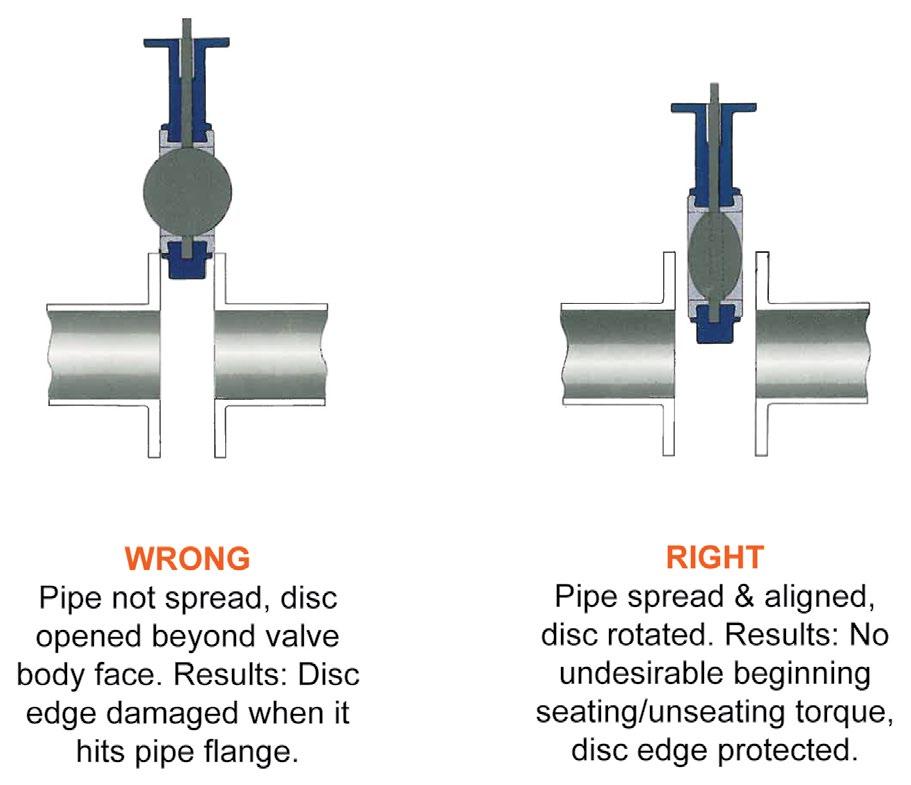 WRONG
Pipe not spread, disc opened beyond valve body face. Results: Disc edge damaged when it hits pipe flange.

RIGHT
Pipe spread & aligned, disc rotated. Results: No undesirable beginning seating/unseating torque, disc edge protected.