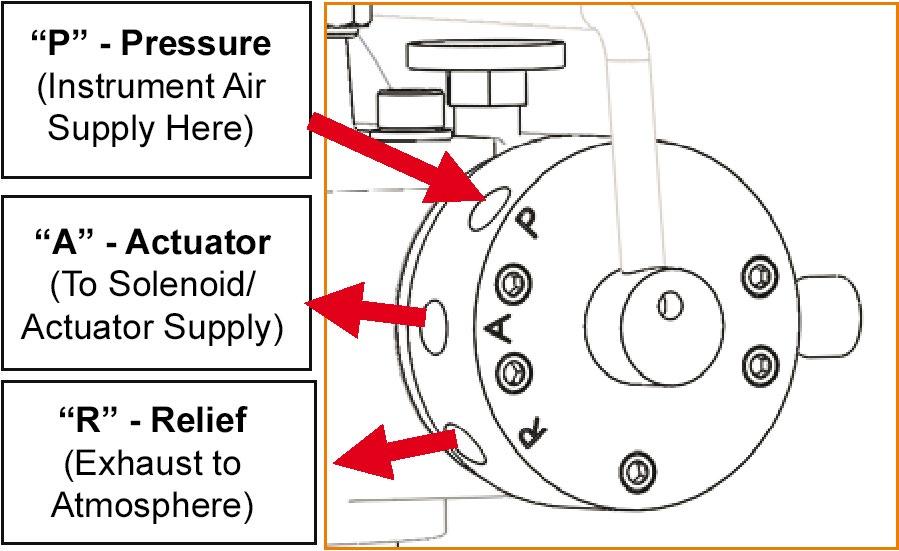 “P” - Pressure
(Instrument Air Supply Here)

“A” - Actuator
(To Solenoid/ Actuator Supply)

“R” - Relief
(Exhaust to Atmosphere)

P

A

R