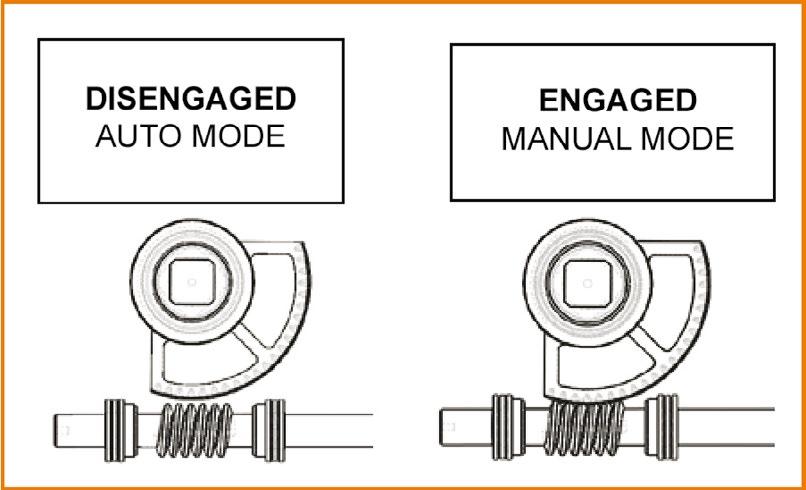 DISENGAGED
AUTO MODE

ENGAGED
MANUAL MODE