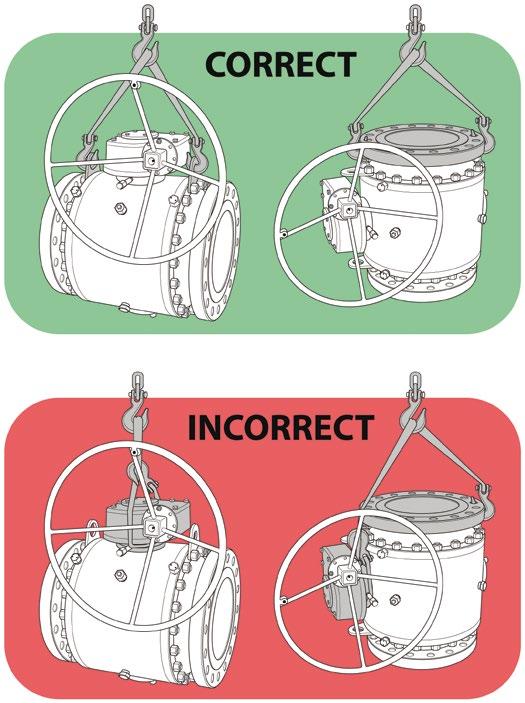 CORRECT

INCORRECT