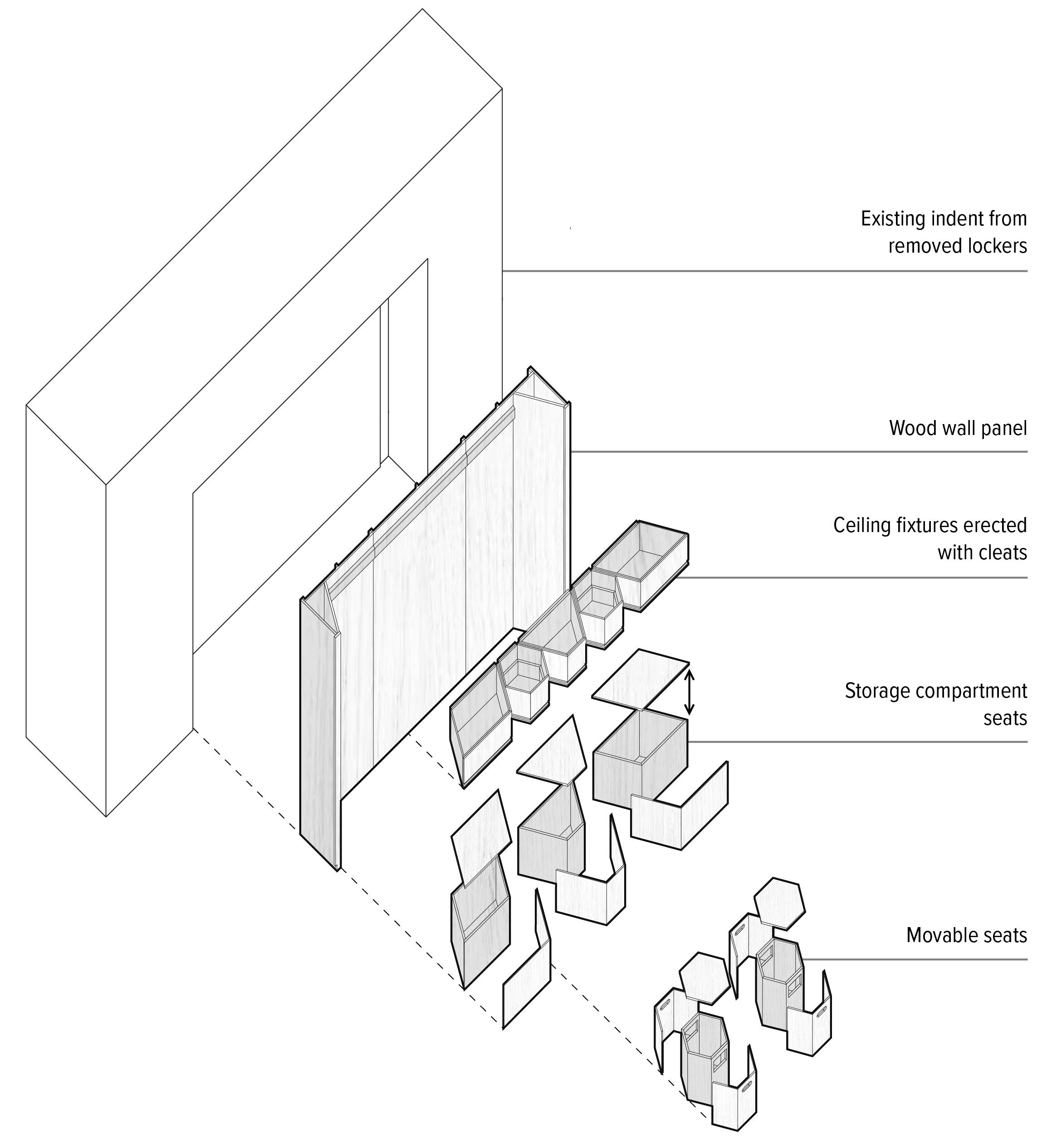 Existing indent from removed lockers

Wood wall panel

Ceiling fixtures erected with cleats

Storage compartment seats

Movable seats