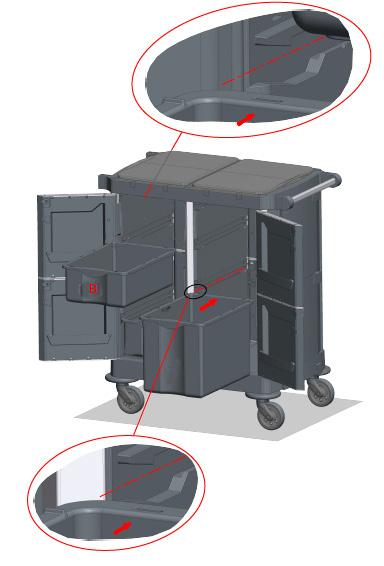 B