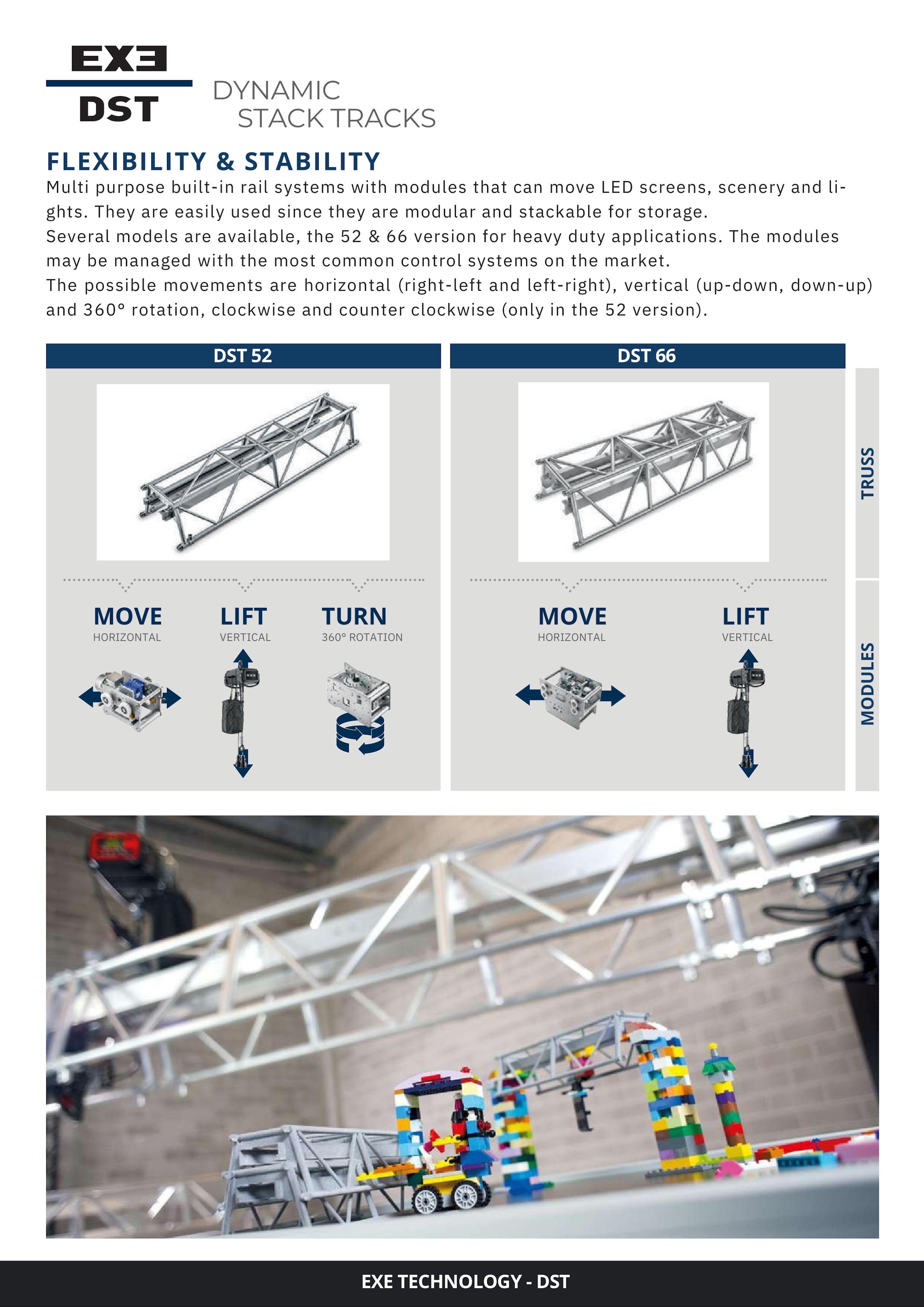 EXE
DST
DYNAMIC
STACK TRACKS

FLEXIBILITY & STABILITY
Multi purpose built-in rail systems with modules that can move LED screens, scenery and lights. They are easily used since they are modular and stackable for storage.
Several models are available, the 52 & 66 version for heavy duty applications. The modules may be managed with the most common control systems on the market.
The possible movements are horizontal (right-left and left-right), vertical (up-down, down-up) and 360° rotation, clockwise and counter clockwise (only in the 52 version).

DST 52

MOVE
HORIZONTAL

LIFT
VERTICAL

TURN
360° ROTATION

DST 66

MOVE
HORIZONTAL

LIFT
VERTICAL

TRUSS

MODULES

EXE TECHNOLOGY - DST