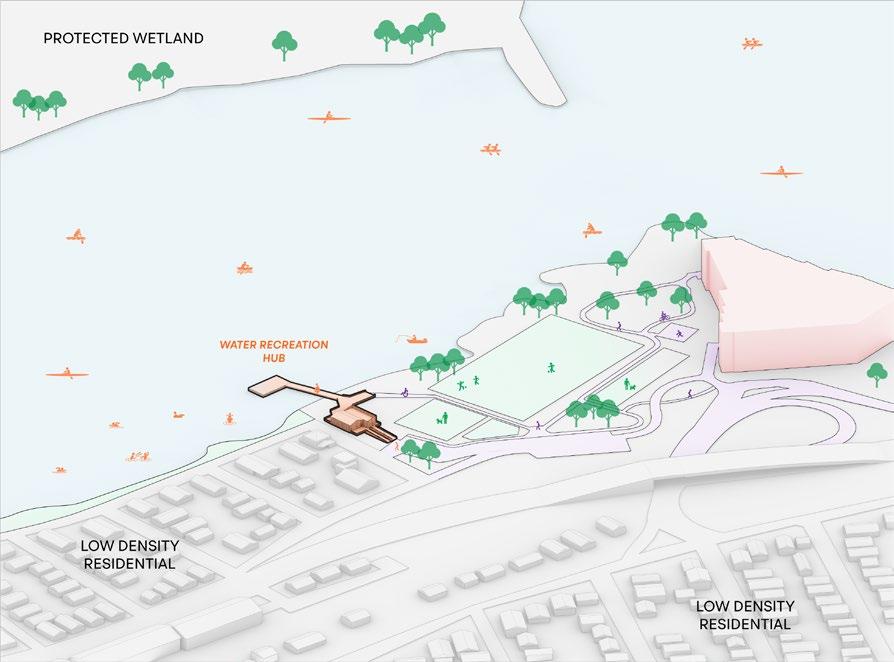 PROTECTED WETLAND

WATER RECREATION HUB

LOW DENSITY RESIDENTIAL

LOW DENSITY RESIDENTIAL