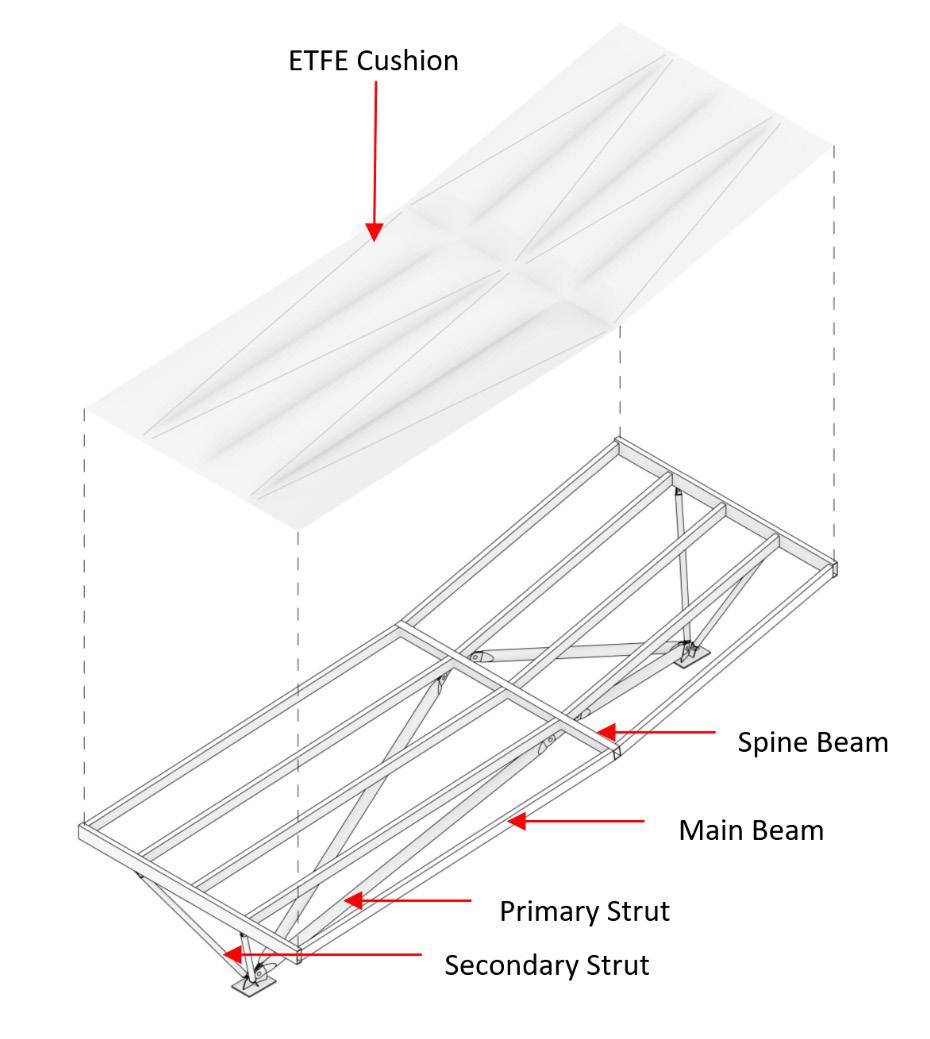 ETFE Cushion

Spine Beam

Main Beam

Primary Strut

Secondary Strut