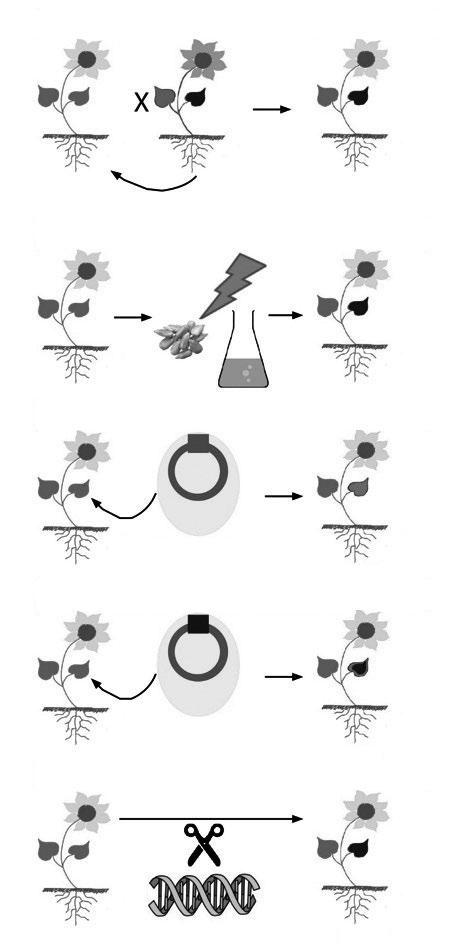 X