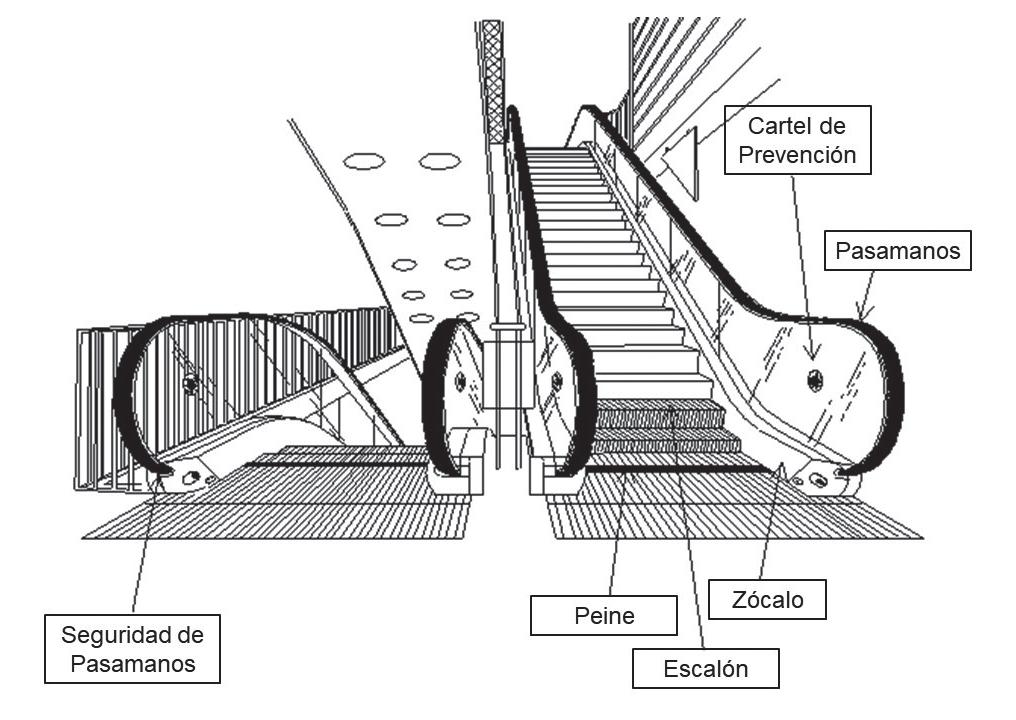 Cartel de Prevención

Pasamanos

Seguridad de Pasamanos

Peine

Zócalo

Escalón