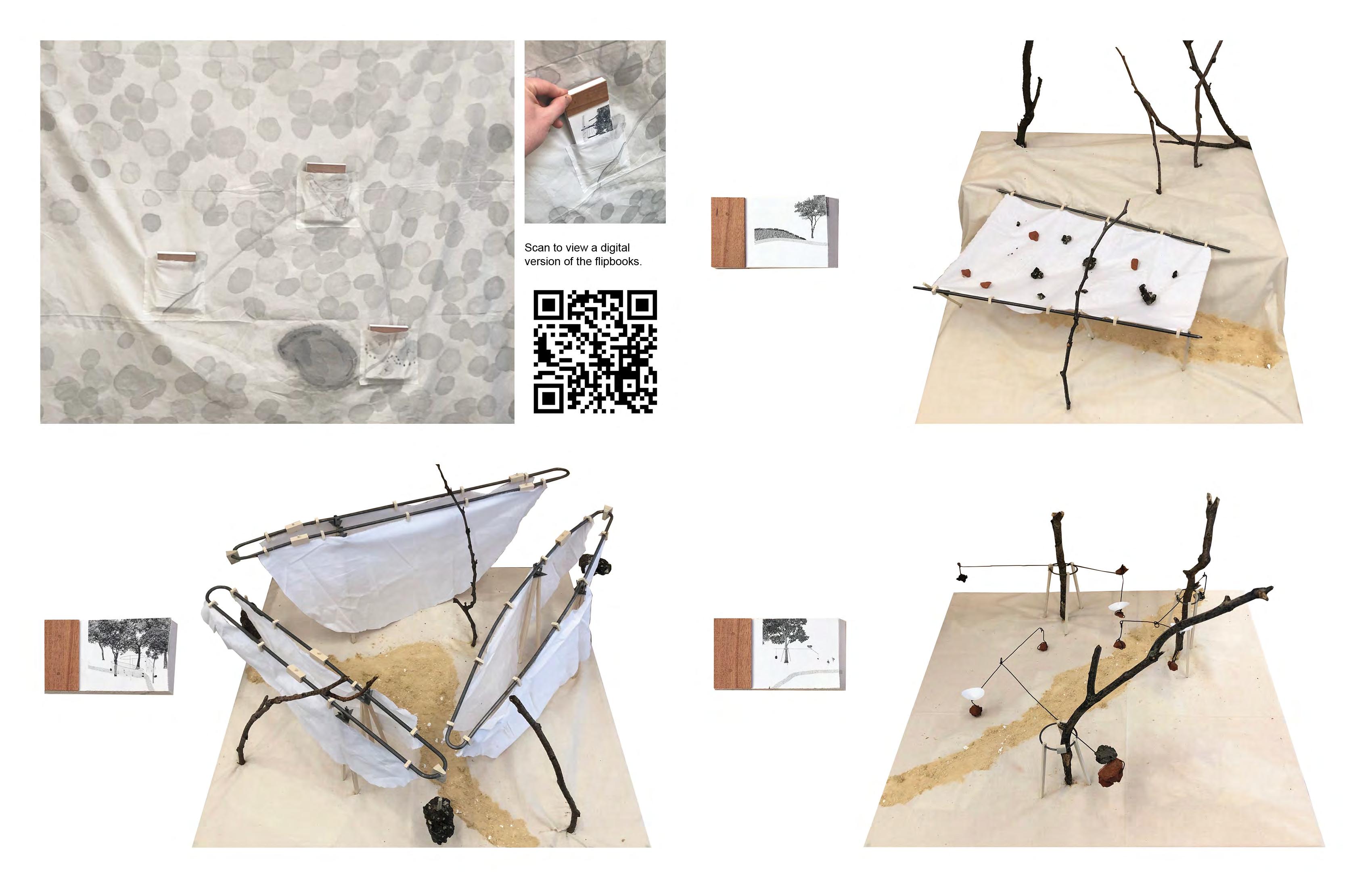 Scan to view a digital version of the flipbooks.