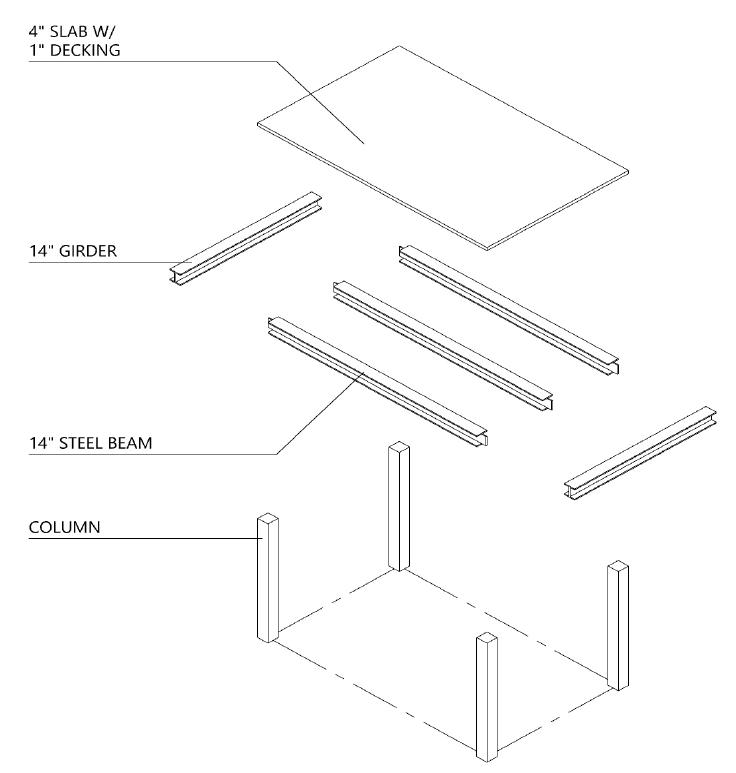 4" SLAB W/
1" DECKING

14" GIRDER

14" STEEL BEAM

COLUMN