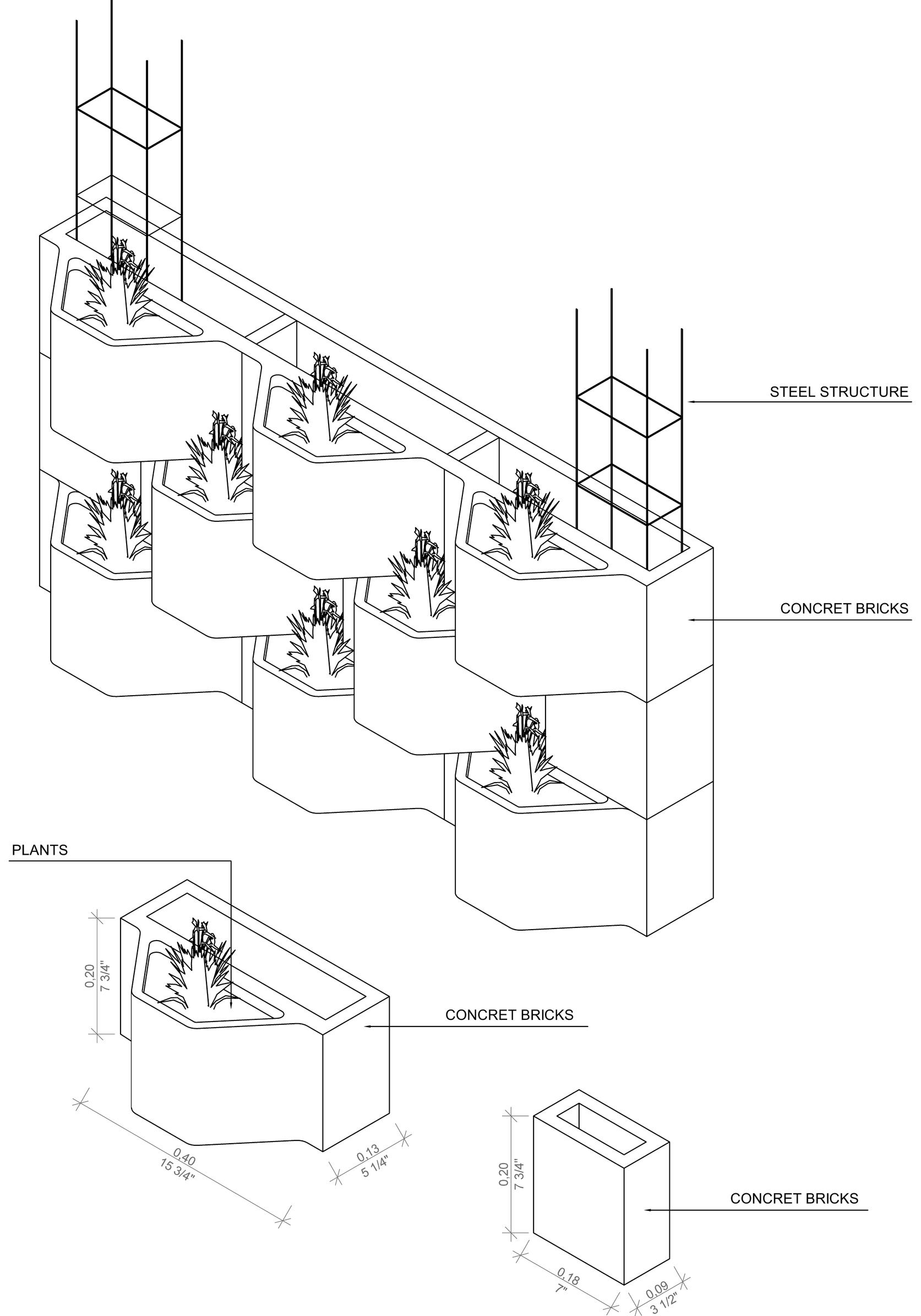 STEEL STRUCTURE

CONCRET BRICKS

PLANTS

0.20
7 3/4"

CONCRET BRICKS

0.40
15 3/4"

0.13
5 1/4"

0.20
7 3/4"

CONCRET BRICKS

0.18
7"

0.09
3 1/2"