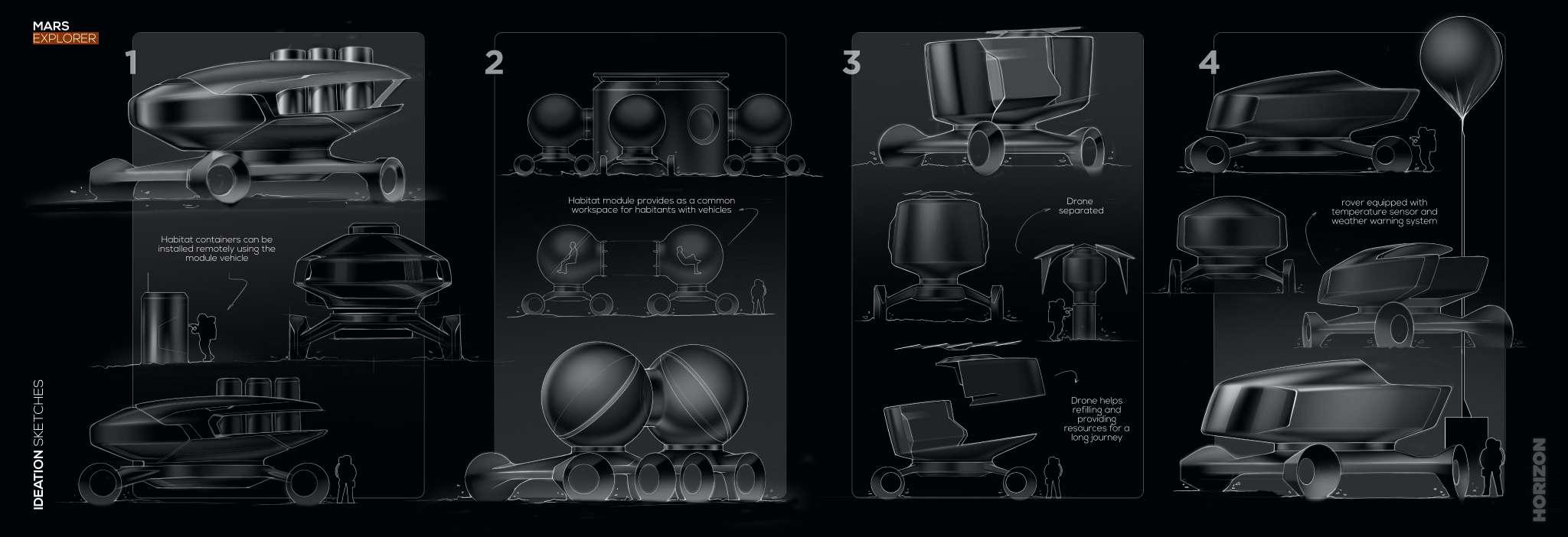 MARS
EXPLORER

IDEATION SKETCHES

1

Habitat containers can be installed remotely using the module vehicle

2

Habitat module provides as a common workspace for habitants with vehicles

3

Drone separated

Drone helps refilling and providing resources for a long journey

4

rover equipped with temperature sensor and weather warning system

HORIZON