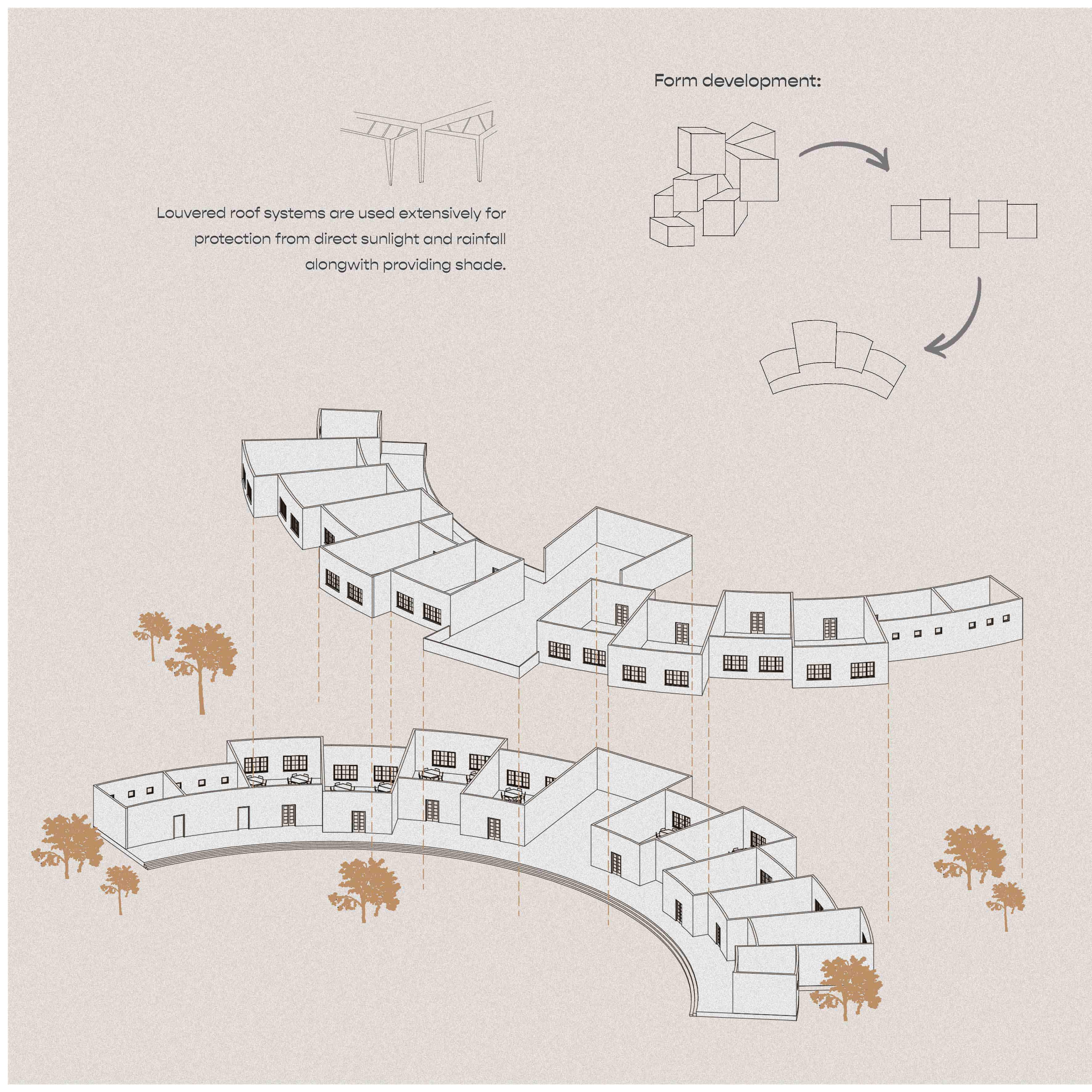 Form development:

Louvered roof systems are used extensively for protection from direct sunlight and rainfall alongwith providing shade.