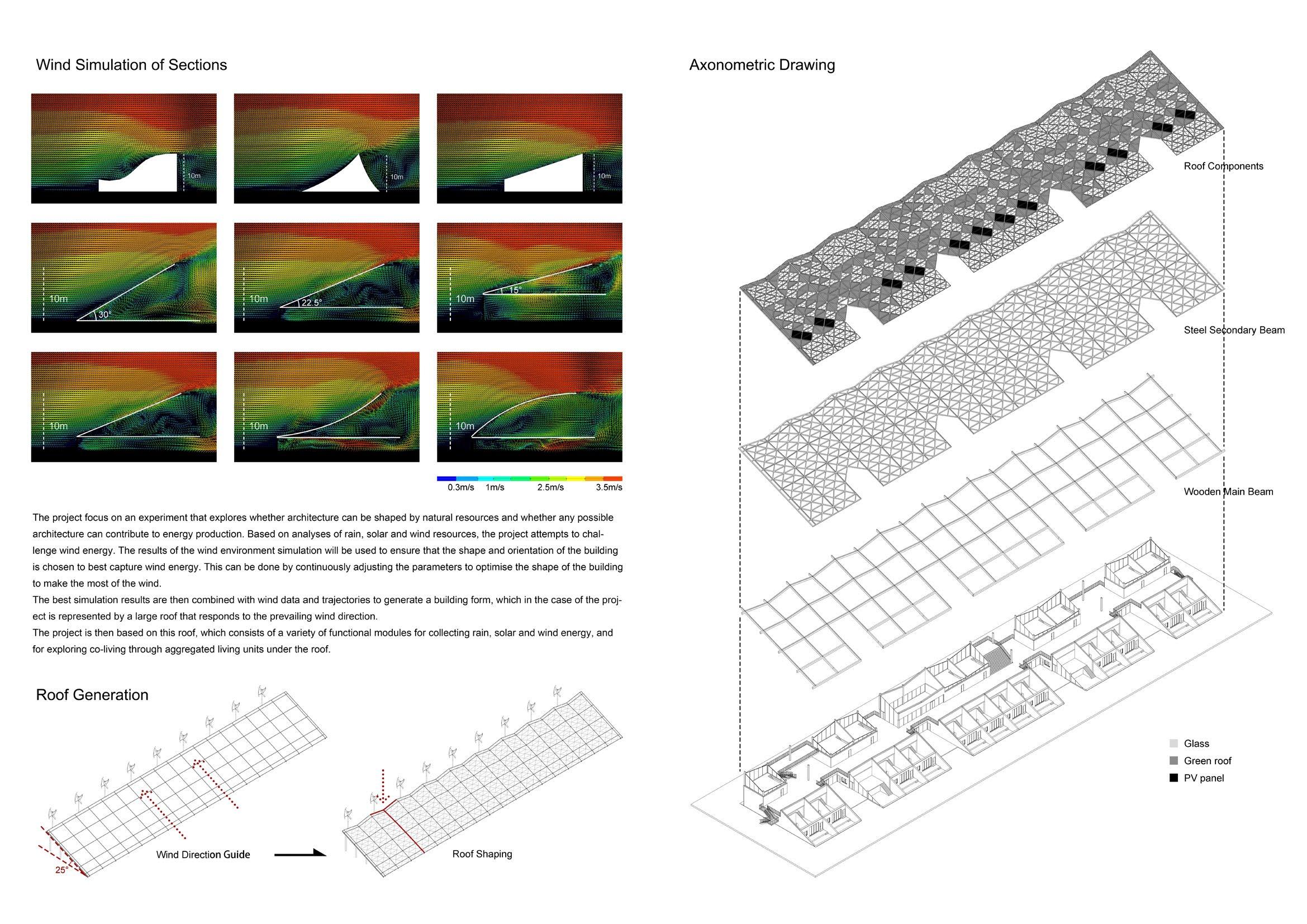 Wind Simulation of Sections

10m

10m

10m

10m

30°

10m

22.5°

10m

15°

10m

10m

10m

0.3m/s 1m/s 2.5m/s 3.5m/s

The project focus on an experiment that explores whether architecture can be shaped by natural resources and whether any possible architecture can contribute to energy production. Based on analyses of rain, solar and wind resources, the project attempts to challenge wind energy. The results of the wind environment simulation will be used to ensure that the shape and orientation of the building is chosen to best capture wind energy. This can be done by continuously adjusting the parameters to optimise the shape of the building to make the most of the wind.
The best simulation results are then combined with wind data and trajectories to generate a building form, which in the case of the project is represented by a large roof that responds to the prevailing wind direction.
The project is then based on this roof, which consists of a variety of functional modules for collecting rain, solar and wind energy, and for exploring co-living through aggregated living units under the roof.

Roof Generation

25°

Wind Direction Guide

Roof Shaping

Axonometric Drawing

Roof Components

Steel Secondary Beam

Wooden Main Beam

Glass

Green roof

PV panel