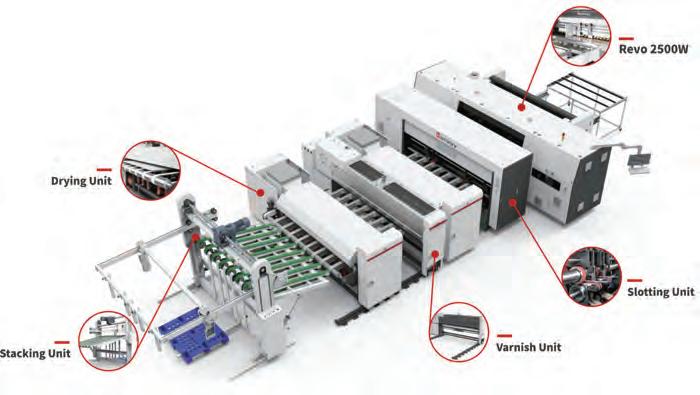 Revo 2500W

Drying Unit

Slotting Unit

Stacking Unit

Varnish Unit