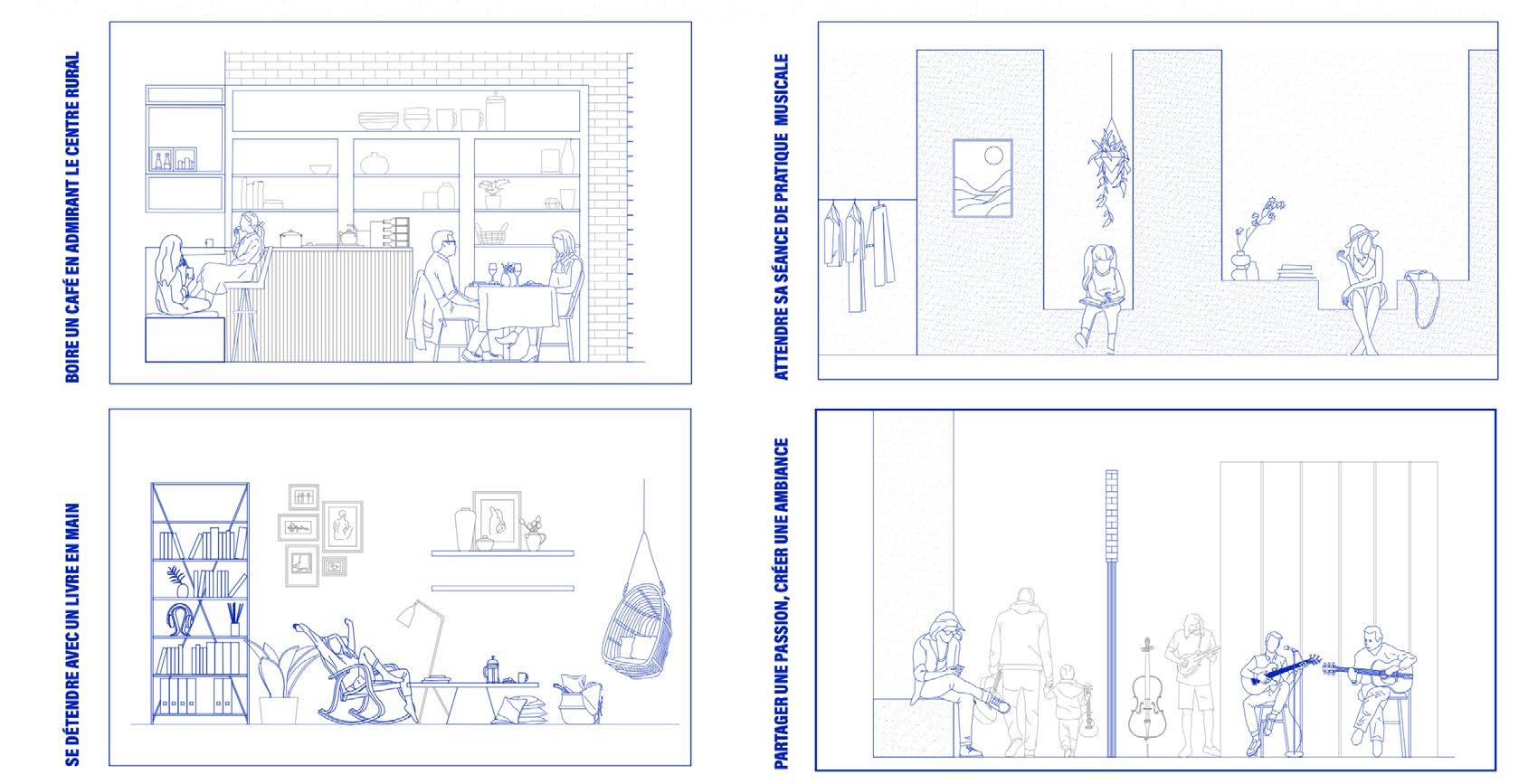 BOIRE UN CAFÉ EN ADMIRANT LE CENTRE RURAL

ATTENDRE SA SÉANCE DE PRATIQUE MUSICALE

SE DÉTENDRE AVEC UN LIVRE EN MAIN

PARTAGER UNE PASSION, CRÉER UNE AMBIANCE