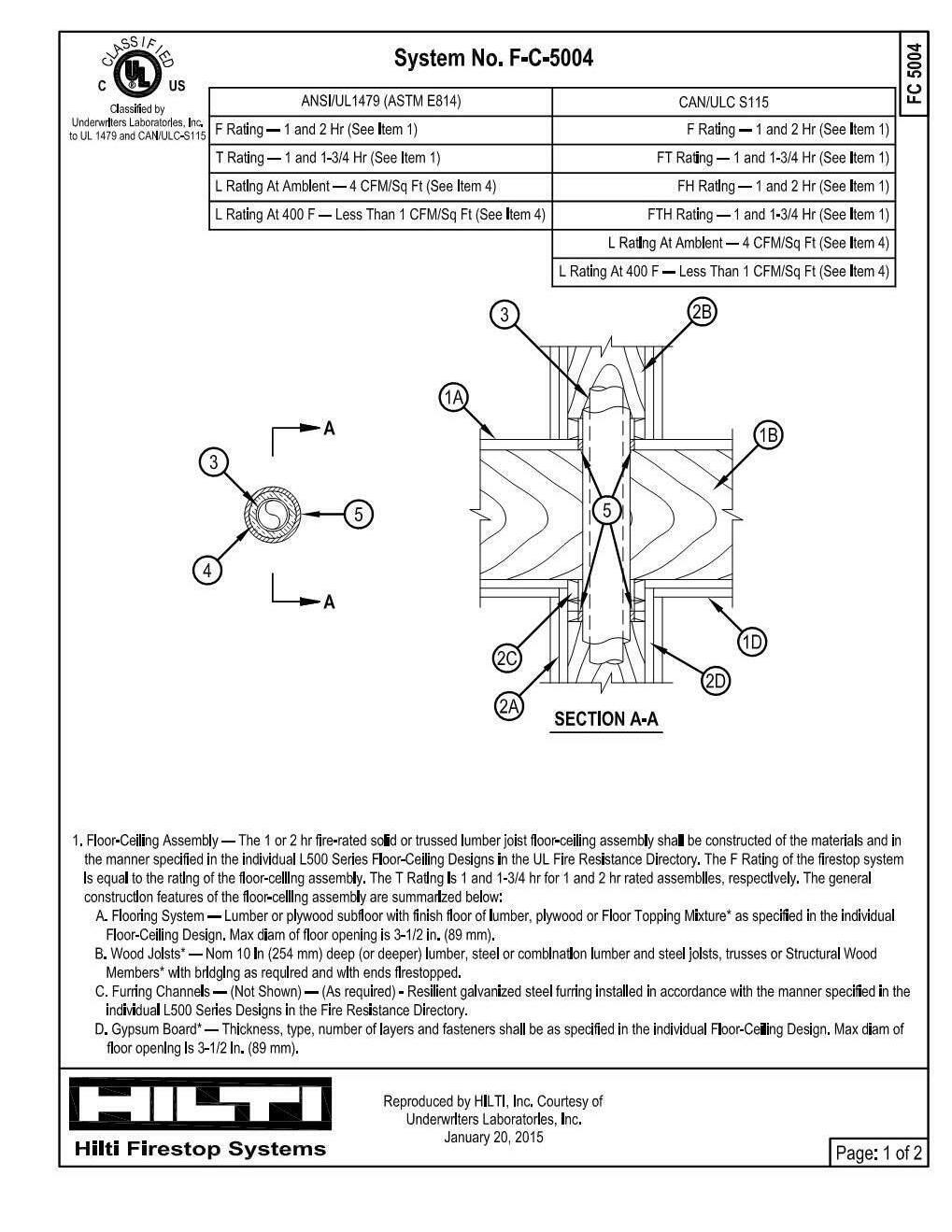 CLASSIFIED
C UL US
Classified by Underwriters Laboratories, Inc. to UL 1479 and CAN/ULC-S115

System No. F-C-5004

FC 5004

| ANSI/UL1479 (ASTM E814) | CAN/ULC S115 |
|---|---|
| F Rating — 1 and 2 Hr (See Item 1) | F Rating — 1 and 2 Hr (See Item 1) |
| T Rating — 1 and 1-3/4 Hr (See Item 1) | FT Rating — 1 and 1-3/4 Hr (See Item 1) |
| L Rating At Ambient — 4 CFM/Sq Ft (See Item 4) | FH Rating — 1 and 2 Hr (See Item 1) |
| L Rating At 400 F — Less Than 1 CFM/Sq Ft (See Item 4) | FTH Rating — 1 and 1-3/4 Hr (See Item 1) |
| | L Rating At Ambient — 4 CFM/Sq Ft (See Item 4) |
| | L Rating At 400 F — Less Than 1 CFM/Sq Ft (See Item 4) |

A
3
5
4
A

3
2B
1A
1B
5
1D
2C
2D
2A
SECTION A-A

1. Floor-Ceiling Assembly — The 1 or 2 hr fire-rated solid or trussed lumber joist floor-ceiling assembly shall be constructed of the materials and in the manner specified in the individual L500 Series Floor-Ceiling Designs in the UL Fire Resistance Directory. The F Rating of the firestop system is equal to the rating of the floor-ceiling assembly. The T Rating is 1 and 1-3/4 hr for 1 and 2 hr rated assemblies, respectively. The general construction features of the floor-ceiling assembly are summarized below:
A. Flooring System — Lumber or plywood subfloor with finish floor of lumber, plywood or Floor Topping Mixture* as specified in the individual Floor-Ceiling Design. Max diam of floor opening is 3-1/2 in. (89 mm).
B. Wood Joists* — Nom 10 in (254 mm) deep (or deeper) lumber, steel or combination lumber and steel joists, trusses or Structural Wood Members* with bridging as required and with ends firestopped.
C. Furring Channels — (Not Shown) — (As required) - Resilient galvanized steel furring installed in accordance with the manner specified in the individual L500 Series Designs in the Fire Resistance Directory.
D. Gypsum Board* — Thickness, type, number of layers and fasteners shall be as specified in the individual Floor-Ceiling Design. Max diam of floor opening is 3-1/2 in. (89 mm).

HILTI
Hilti Firestop Systems

Reproduced by HILTI, Inc. Courtesy of Underwriters Laboratories, Inc.
January 20, 2015

Page: 1 of 2