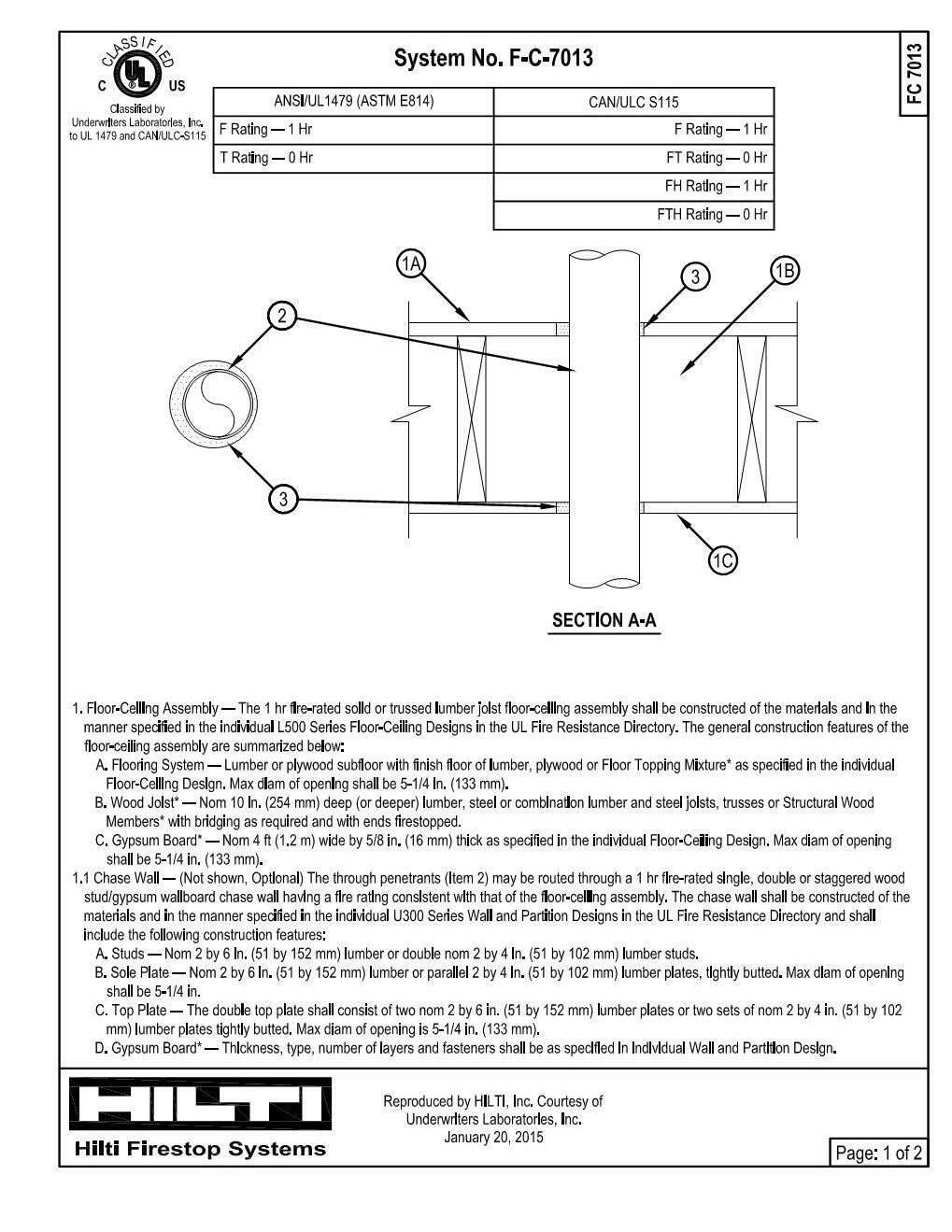 CLASSIFIED
C UL US
Classified by Underwriters Laboratories, Inc. to UL 1479 and CAN/ULC-S115

System No. F-C-7013

FC 7013

| ANSI/UL1479 (ASTM E814) | CAN/ULC S115 |
|---|---|
| F Rating — 1 Hr | F Rating — 1 Hr |
| T Rating — 0 Hr | FT Rating — 0 Hr |
| | FH Rating — 1 Hr |
| | FTH Rating — 0 Hr |

1A
3
1B
2
3
1C

SECTION A-A

1. Floor-Ceiling Assembly — The 1 hr fire-rated solid or trussed lumber joist floor-ceiling assembly shall be constructed of the materials and in the manner specified in the individual L500 Series Floor-Ceiling Designs in the UL Fire Resistance Directory. The general construction features of the floor-ceiling assembly are summarized below:
A. Flooring System — Lumber or plywood subfloor with finish floor of lumber, plywood or Floor Topping Mixture* as specified in the individual Floor-Ceiling Design. Max diam of opening shall be 5-1/4 in. (133 mm).
B. Wood Joist* — Nom 10 in. (254 mm) deep (or deeper) lumber, steel or combination lumber and steel joists, trusses or Structural Wood Members* with bridging as required and with ends firestopped.
C. Gypsum Board* — Nom 4 ft (1.2 m) wide by 5/8 in. (16 mm) thick as specified in the individual Floor-Ceiling Design. Max diam of opening shall be 5-1/4 in. (133 mm).
1.1 Chase Wall — (Not shown, Optional) The through penetrants (Item 2) may be routed through a 1 hr fire-rated single, double or staggered wood stud/gypsum wallboard chase wall having a fire rating consistent with that of the floor-ceiling assembly. The chase wall shall be constructed of the materials and in the manner specified in the individual U300 Series Wall and Partition Designs in the UL Fire Resistance Directory and shall include the following construction features:
A. Studs — Nom 2 by 6 in. (51 by 152 mm) lumber or double nom 2 by 4 in. (51 by 102 mm) lumber studs.
B. Sole Plate — Nom 2 by 6 in. (51 by 152 mm) lumber or parallel 2 by 4 in. (51 by 102 mm) lumber plates, tightly butted. Max diam of opening shall be 5-1/4 in.
C. Top Plate — The double top plate shall consist of two nom 2 by 6 in. (51 by 152 mm) lumber plates or two sets of nom 2 by 4 in. (51 by 102 mm) lumber plates tightly butted. Max diam of opening is 5-1/4 in. (133 mm).
D. Gypsum Board* — Thickness, type, number of layers and fasteners shall be as specified in individual Wall and Partition Design.

HILTI
Hilti Firestop Systems

Reproduced by HILTI, Inc. Courtesy of Underwriters Laboratories, Inc.
January 20, 2015

Page: 1 of 2