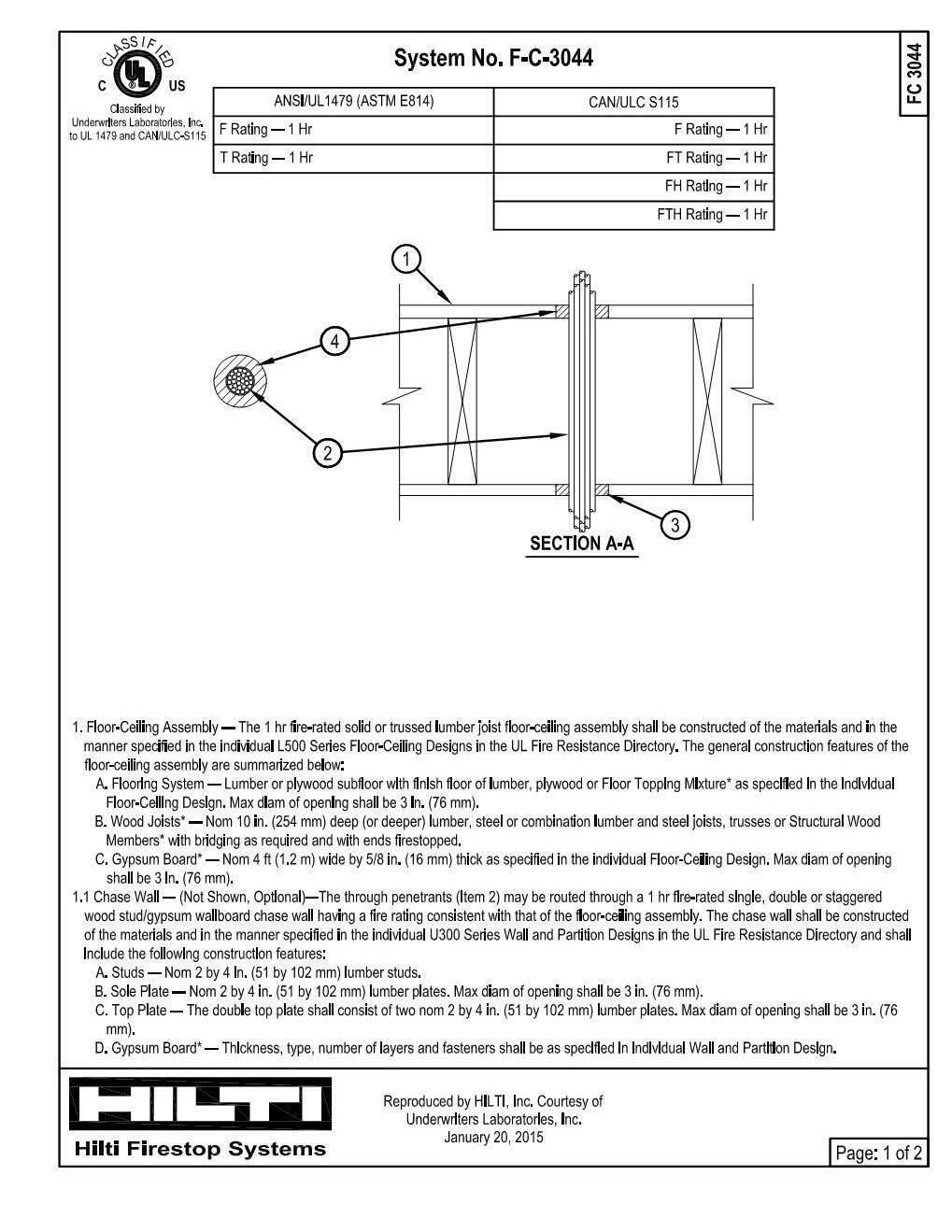 CLASSIFIED
C UL US
Classified by Underwriters Laboratories, Inc. to UL 1479 and CAN/ULC-S115

System No. F-C-3044

FC 3044

| ANSI/UL1479 (ASTM E814) | CAN/ULC S115 |
|---|---|
| F Rating — 1 Hr | F Rating — 1 Hr |
| T Rating — 1 Hr | FT Rating — 1 Hr |
| | FH Rating — 1 Hr |
| | FTH Rating — 1 Hr |

1
4
2
3
SECTION A-A

1. Floor-Ceiling Assembly — The 1 hr fire-rated solid or trussed lumber joist floor-ceiling assembly shall be constructed of the materials and in the manner specified in the individual L500 Series Floor-Ceiling Designs in the UL Fire Resistance Directory. The general construction features of the floor-ceiling assembly are summarized below:
A. Flooring System — Lumber or plywood subfloor with finish floor of lumber, plywood or Floor Topping Mixture* as specified in the individual Floor-Ceiling Design. Max diam of opening shall be 3 in. (76 mm).
B. Wood Joists* — Nom 10 in. (254 mm) deep (or deeper) lumber, steel or combination lumber and steel joists, trusses or Structural Wood Members* with bridging as required and with ends firestopped.
C. Gypsum Board* — Nom 4 ft (1.2 m) wide by 5/8 in. (16 mm) thick as specified in the individual Floor-Ceiling Design. Max diam of opening shall be 3 in. (76 mm).
1.1 Chase Wall — (Not Shown, Optional)—The through penetrants (Item 2) may be routed through a 1 hr fire-rated single, double or staggered wood stud/gypsum wallboard chase wall having a fire rating consistent with that of the floor-ceiling assembly. The chase wall shall be constructed of the materials and in the manner specified in the individual U300 Series Wall and Partition Designs in the UL Fire Resistance Directory and shall include the following construction features:
A. Studs — Nom 2 by 4 in. (51 by 102 mm) lumber studs.
B. Sole Plate — Nom 2 by 4 in. (51 by 102 mm) lumber plates. Max diam of opening shall be 3 in. (76 mm).
C. Top Plate — The double top plate shall consist of two nom 2 by 4 in. (51 by 102 mm) lumber plates. Max diam of opening shall be 3 in. (76 mm).
D. Gypsum Board* — Thickness, type, number of layers and fasteners shall be as specified in individual Wall and Partition Design.

HILTI
Hilti Firestop Systems

Reproduced by HILTI, Inc. Courtesy of Underwriters Laboratories, Inc.
January 20, 2015

Page: 1 of 2