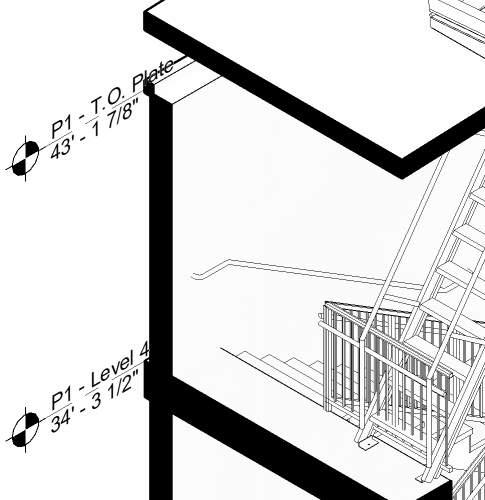 P1 - T.O. Plate
43' - 1 7/8"

P1 - Level 4
34' - 3 1/2"