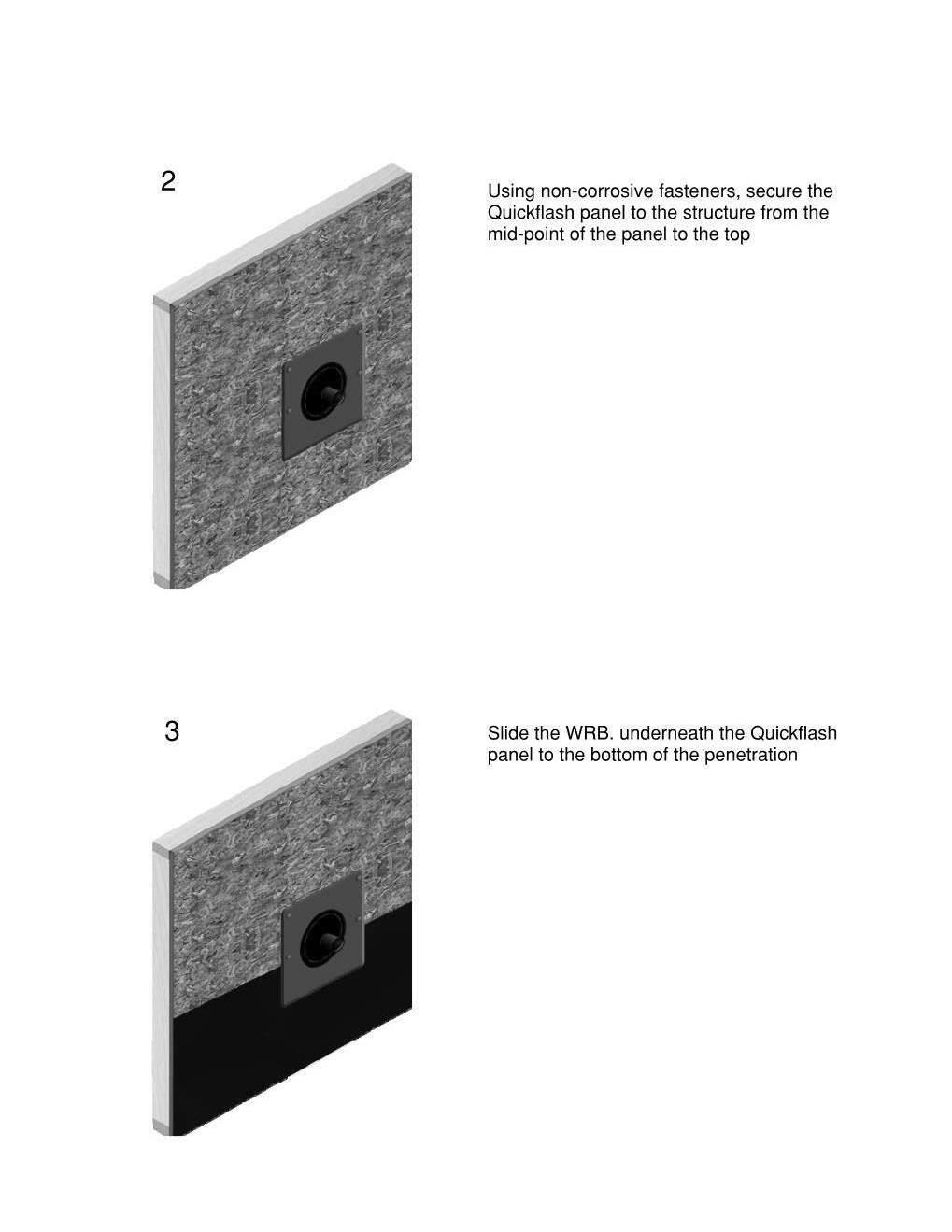 2

Using non-corrosive fasteners, secure the Quickflash panel to the structure from the mid-point of the panel to the top

3

Slide the WRB. underneath the Quickflash panel to the bottom of the penetration