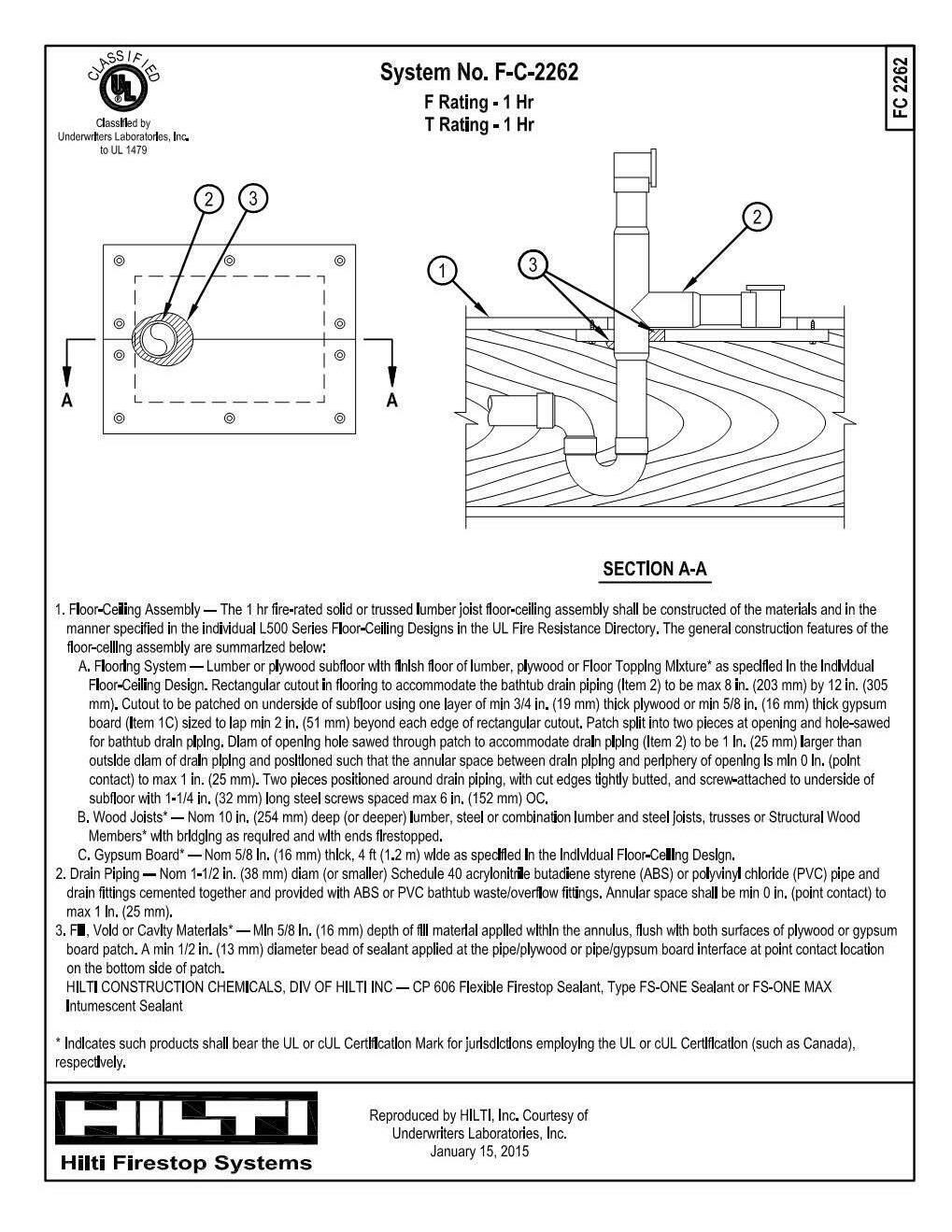 CLASSIFIED
UL
Classified by Underwriters Laboratories, Inc. to UL 1479

System No. F-C-2262
F Rating - 1 Hr
T Rating - 1 Hr

FC 2262

2
3
A
A

1
3
2

SECTION A-A

1. Floor-Ceiling Assembly — The 1 hr fire-rated solid or trussed lumber joist floor-ceiling assembly shall be constructed of the materials and in the manner specified in the individual L500 Series Floor-Ceiling Designs in the UL Fire Resistance Directory. The general construction features of the floor-ceiling assembly are summarized below:
A. Flooring System — Lumber or plywood subfloor with finish floor of lumber, plywood or Floor Topping Mixture* as specified in the individual Floor-Ceiling Design. Rectangular cutout in flooring to accommodate the bathtub drain piping (Item 2) to be max 8 in. (203 mm) by 12 in. (305 mm). Cutout to be patched on underside of subfloor using one layer of min 3/4 in. (19 mm) thick plywood or min 5/8 in. (16 mm) thick gypsum board (Item 1C) sized to lap min 2 in. (51 mm) beyond each edge of rectangular cutout. Patch split into two pieces at opening and hole-sawed for bathtub drain piping. Diam of opening hole sawed through patch to accommodate drain piping (Item 2) to be 1 in. (25 mm) larger than outside diam of drain piping and positioned such that the annular space between drain piping and periphery of opening is min 0 in. (point contact) to max 1 in. (25 mm). Two pieces positioned around drain piping, with cut edges tightly butted, and screw-attached to underside of subfloor with 1-1/4 in. (32 mm) long steel screws spaced max 6 in. (152 mm) OC.
B. Wood Joists* — Nom 10 in. (254 mm) deep (or deeper) lumber, steel or combination lumber and steel joists, trusses or Structural Wood Members* with bridging as required and with ends firestopped.
C. Gypsum Board* — Nom 5/8 in. (16 mm) thick, 4 ft (1.2 m) wide as specified in the individual Floor-Ceiling Design.
2. Drain Piping — Nom 1-1/2 in. (38 mm) diam (or smaller) Schedule 40 acrylonitrile butadiene styrene (ABS) or polyvinyl chloride (PVC) pipe and drain fittings cemented together and provided with ABS or PVC bathtub waste/overflow fittings. Annular space shall be min 0 in. (point contact) to max 1 in. (25 mm).
3. Fill, Void or Cavity Materials* — Min 5/8 in. (16 mm) depth of fill material applied within the annulus, flush with both surfaces of plywood or gypsum board patch. A min 1/2 in. (13 mm) diameter bead of sealant applied at the pipe/plywood or pipe/gypsum board interface at point contact location on the bottom side of patch.
HILTI CONSTRUCTION CHEMICALS, DIV OF HILTI INC — CP 606 Flexible Firestop Sealant, Type FS-ONE Sealant or FS-ONE MAX Intumescent Sealant

* Indicates such products shall bear the UL or cUL Certification Mark for jurisdictions employing the UL or cUL Certification (such as Canada), respectively.

HILTI
Hilti Firestop Systems

Reproduced by HILTI, Inc. Courtesy of Underwriters Laboratories, Inc.
January 15, 2015