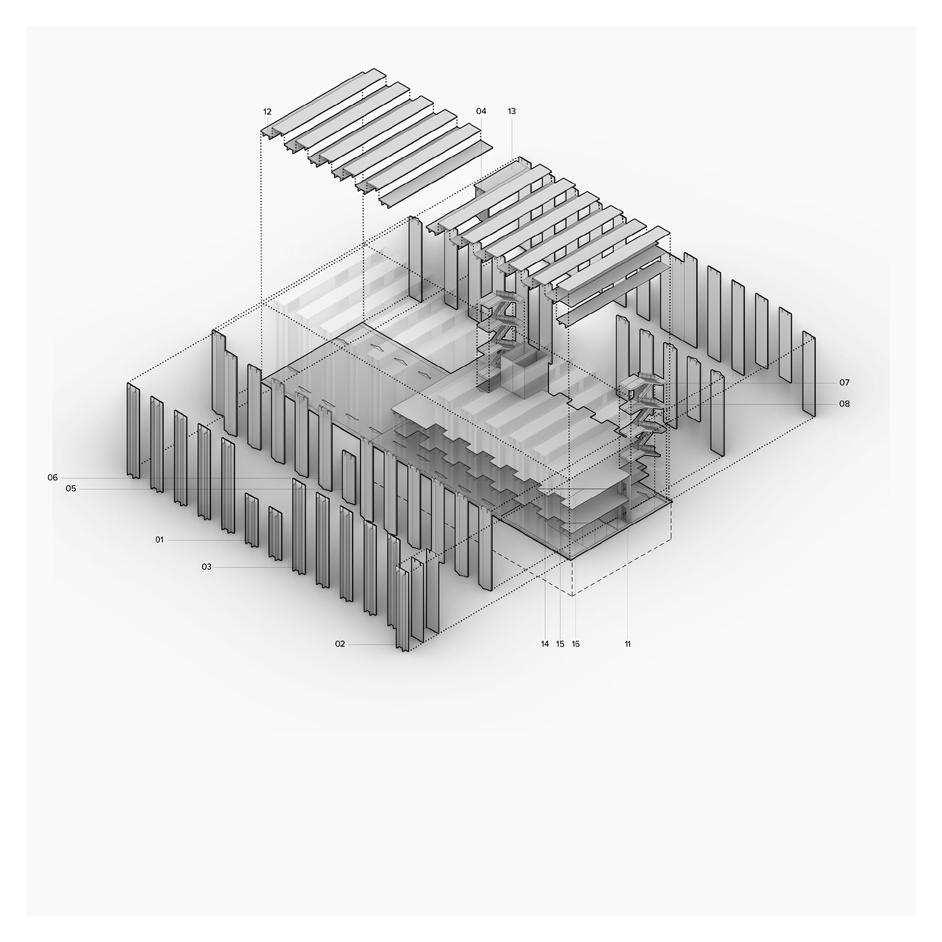 12
04
13
07
08
06
05
01
03
02
14
15
16
11