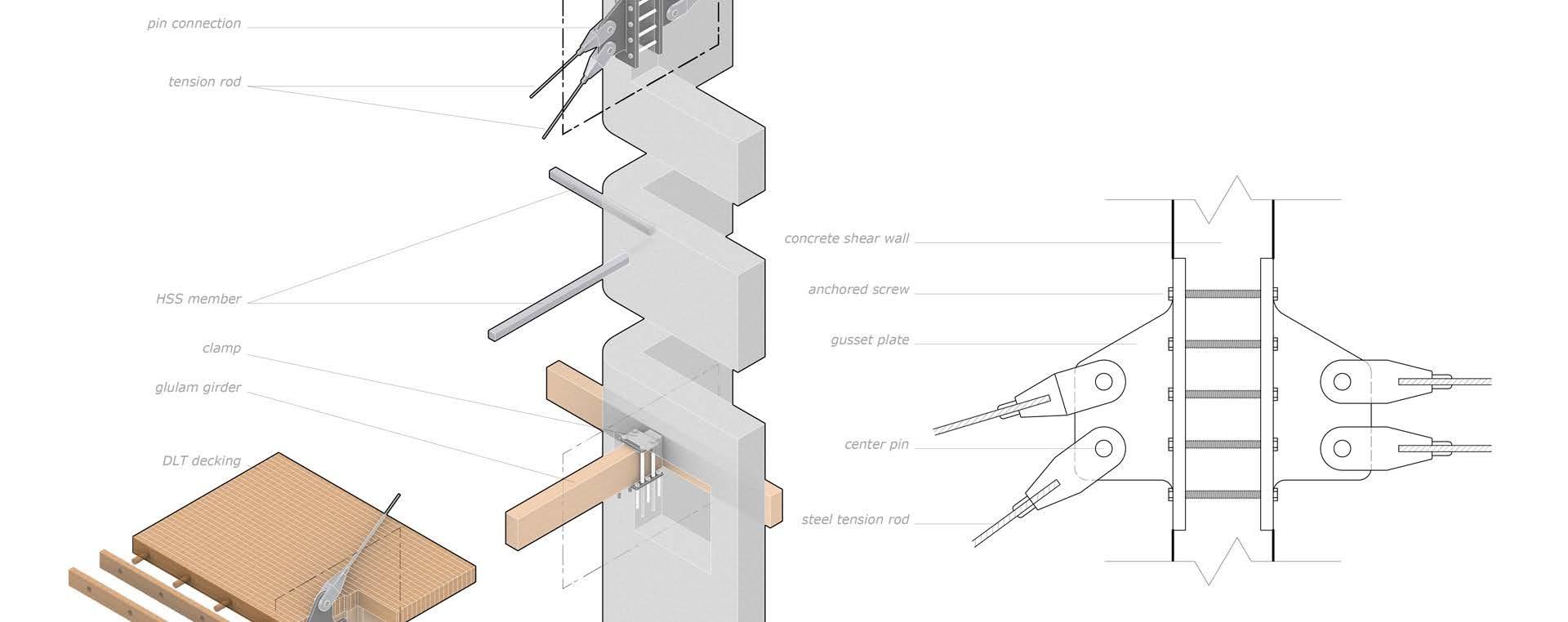 pin connection

tension rod

HSS member

clamp

glulam girder

DLT decking

concrete shear wall

anchored screw

gusset plate

center pin

steel tension rod