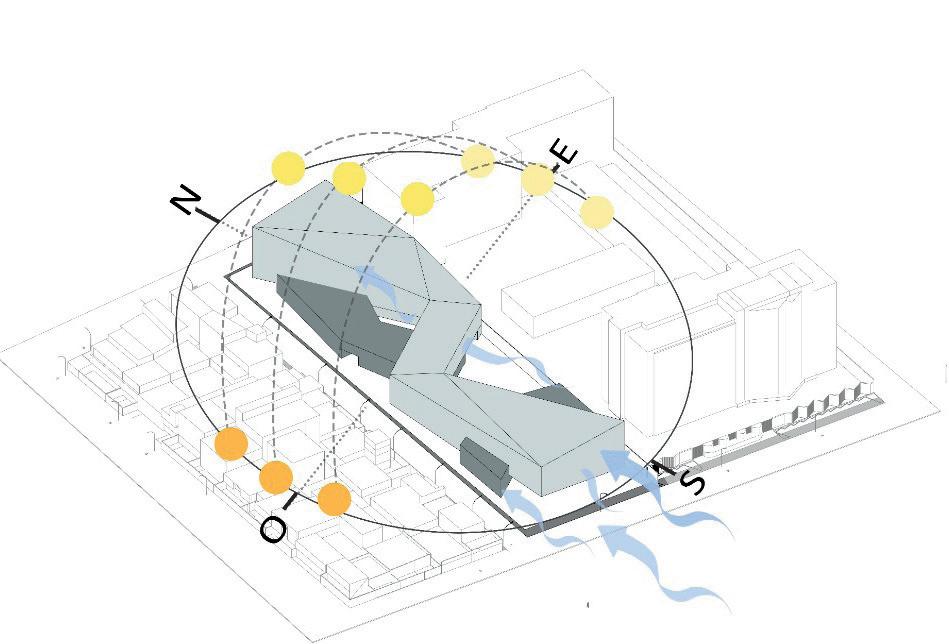 N
E
S
O