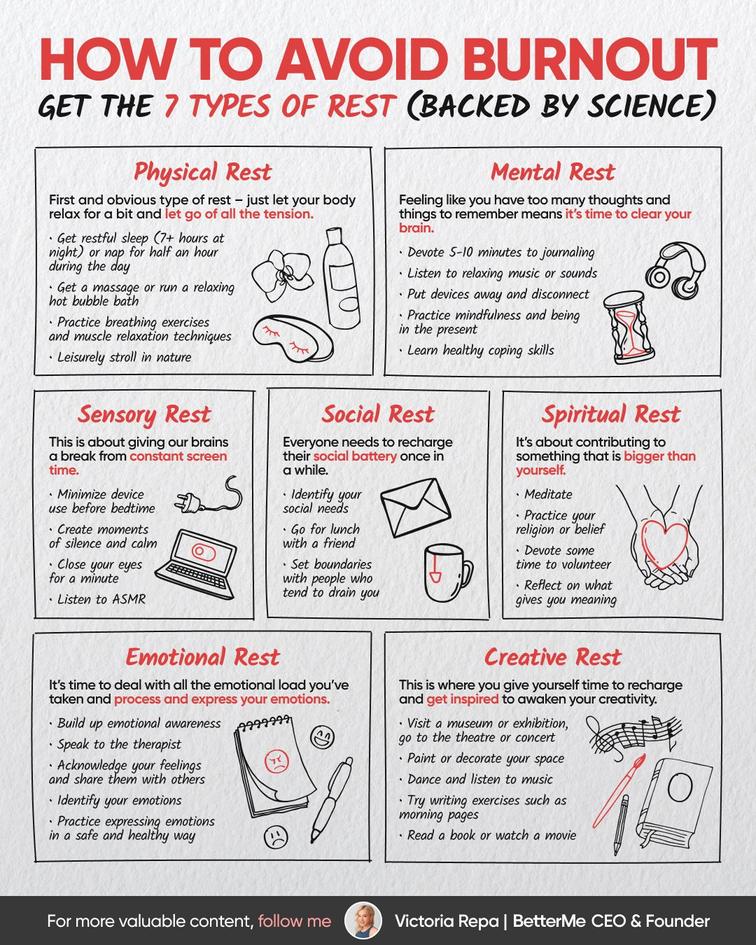 HOW TO AVOID BURNOUT
GET THE 7 TYPES OF REST (BACKED BY SCIENCE)

Physical Rest

First and obvious type of rest – just let your body relax for a bit and let go of all the tension.

· Get restful sleep (7+ hours at night) or nap for half an hour during the day
· Get a massage or run a relaxing hot bubble bath
· Practice breathing exercises and muscle relaxation techniques
· Leisurely stroll in nature

Mental Rest

Feeling like you have too many thoughts and things to remember means it's time to clear your brain.

· Devote 5-10 minutes to journaling
· Listen to relaxing music or sounds
· Put devices away and disconnect
· Practice mindfulness and being in the present
· Learn healthy coping skills

Sensory Rest

This is about giving our brains a break from constant screen time.

· Minimize device use before bedtime
· Create moments of silence and calm
· Close your eyes for a minute
· Listen to ASMR

Social Rest

Everyone needs to recharge their social battery once in a while.

· Identify your social needs
· Go for lunch with a friend
· Set boundaries with people who tend to drain you

Spiritual Rest

It's about contributing to something that is bigger than yourself.

· Meditate
· Practice your religion or belief
· Devote some time to volunteer
· Reflect on what gives you meaning

Emotional Rest

It's time to deal with all the emotional load you've taken and process and express your emotions.

· Build up emotional awareness
· Speak to the therapist
· Acknowledge your feelings and share them with others
· Identify your emotions
· Practice expressing emotions in a safe and healthy way

Creative Rest

This is where you give yourself time to recharge and get inspired to awaken your creativity.

· Visit a museum or exhibition, go to the theatre or concert
· Paint or decorate your space
· Dance and listen to music
· Try writing exercises such as morning pages
· Read a book or watch a movie

For more valuable content, follow me   Victoria Repa | BetterMe CEO & Founder