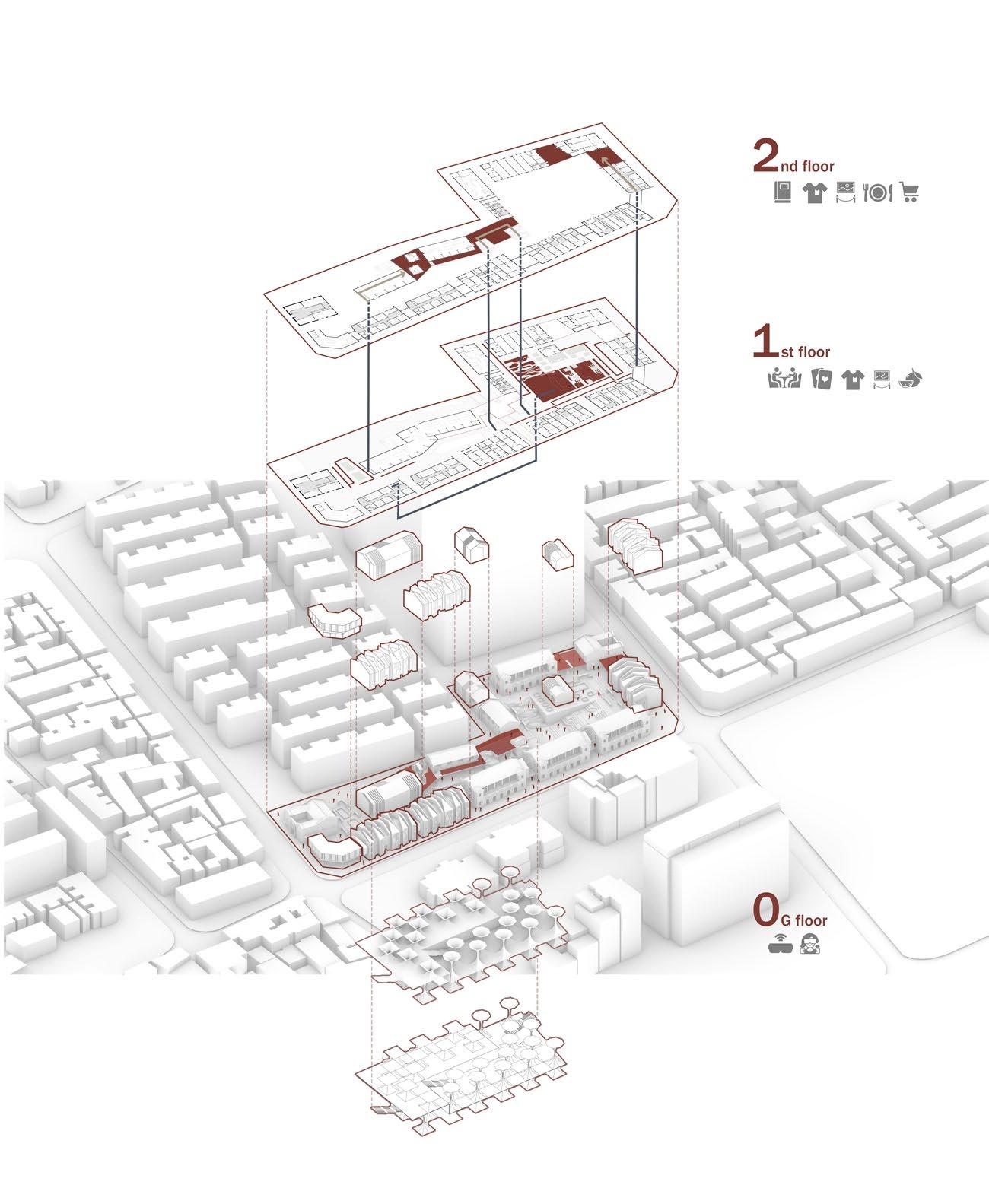 2nd floor

1st floor

0G floor