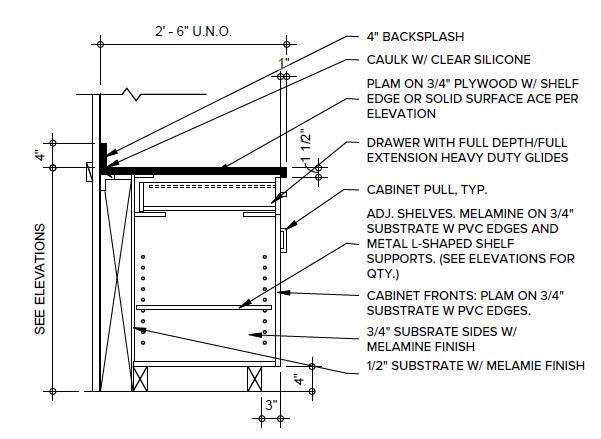 2' - 6" U.N.O.

1"

4"

1 1/2"

SEE ELEVATIONS

4"

3"

4" BACKSPLASH

CAULK W/ CLEAR SILICONE

PLAM ON 3/4" PLYWOOD W/ SHELF EDGE OR SOLID SURFACE ACE PER ELEVATION

DRAWER WITH FULL DEPTH/FULL EXTENSION HEAVY DUTY GLIDES

CABINET PULL, TYP.

ADJ. SHELVES. MELAMINE ON 3/4" SUBSTRATE W PVC EDGES AND METAL L-SHAPED SHELF SUPPORTS. (SEE ELEVATIONS FOR QTY.)

CABINET FRONTS: PLAM ON 3/4" SUBSTRATE W PVC EDGES.

3/4" SUBSRATE SIDES W/ MELAMINE FINISH

1/2" SUBSTRATE W/ MELAMIE FINISH