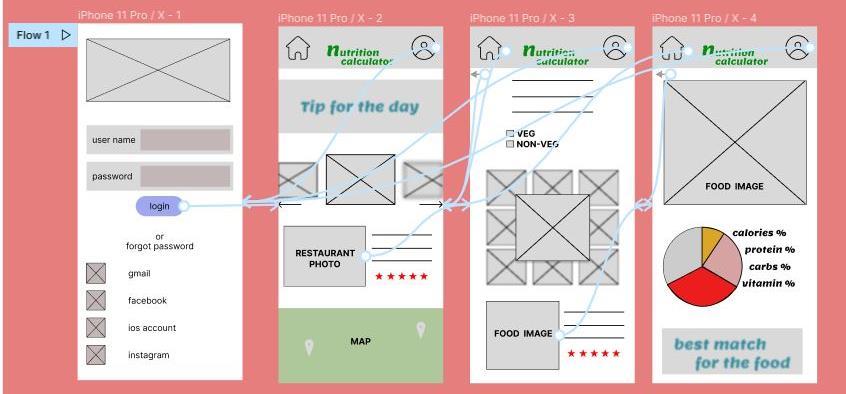 Flow 1

iPhone 11 Pro / X - 1

user name

password

login

or
forgot password

gmail

facebook

ios account

instagram

iPhone 11 Pro / X - 2

nutrition calculator

Tip for the day

RESTAURANT PHOTO

★★★★★

MAP

iPhone 11 Pro / X - 3

nutrition calculator

VEG
NON-VEG

FOOD IMAGE

★★★★★

iPhone 11 Pro / X - 4

nutrition calculator

FOOD IMAGE

calories %
protein %
carbs %
vitamin %

best match
for the food