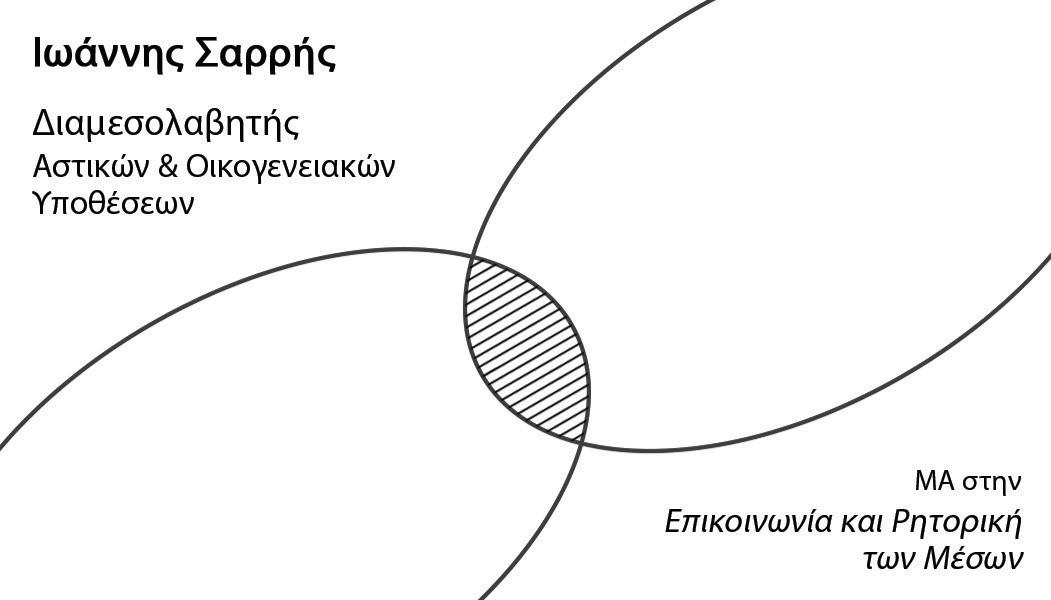 Ιωάννης Σαρρής

Διαμεσολαβητής
Αστικών & Οικογενειακών
Υποθέσεων

MA στην
Επικοινωνία και Ρητορική
των Μέσων