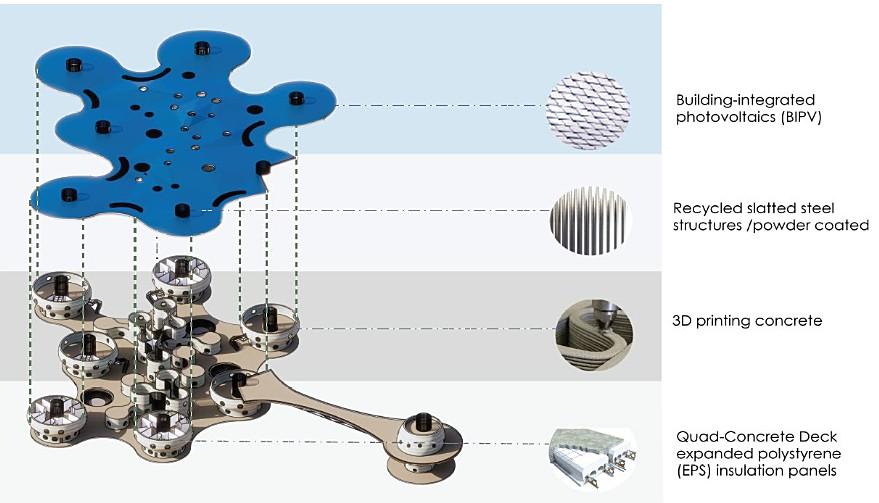 Building-integrated photovoltaics (BIPV)

Recycled slatted steel structures /powder coated

3D printing concrete

Quad-Concrete Deck expanded polystyrene (EPS) insulation panels