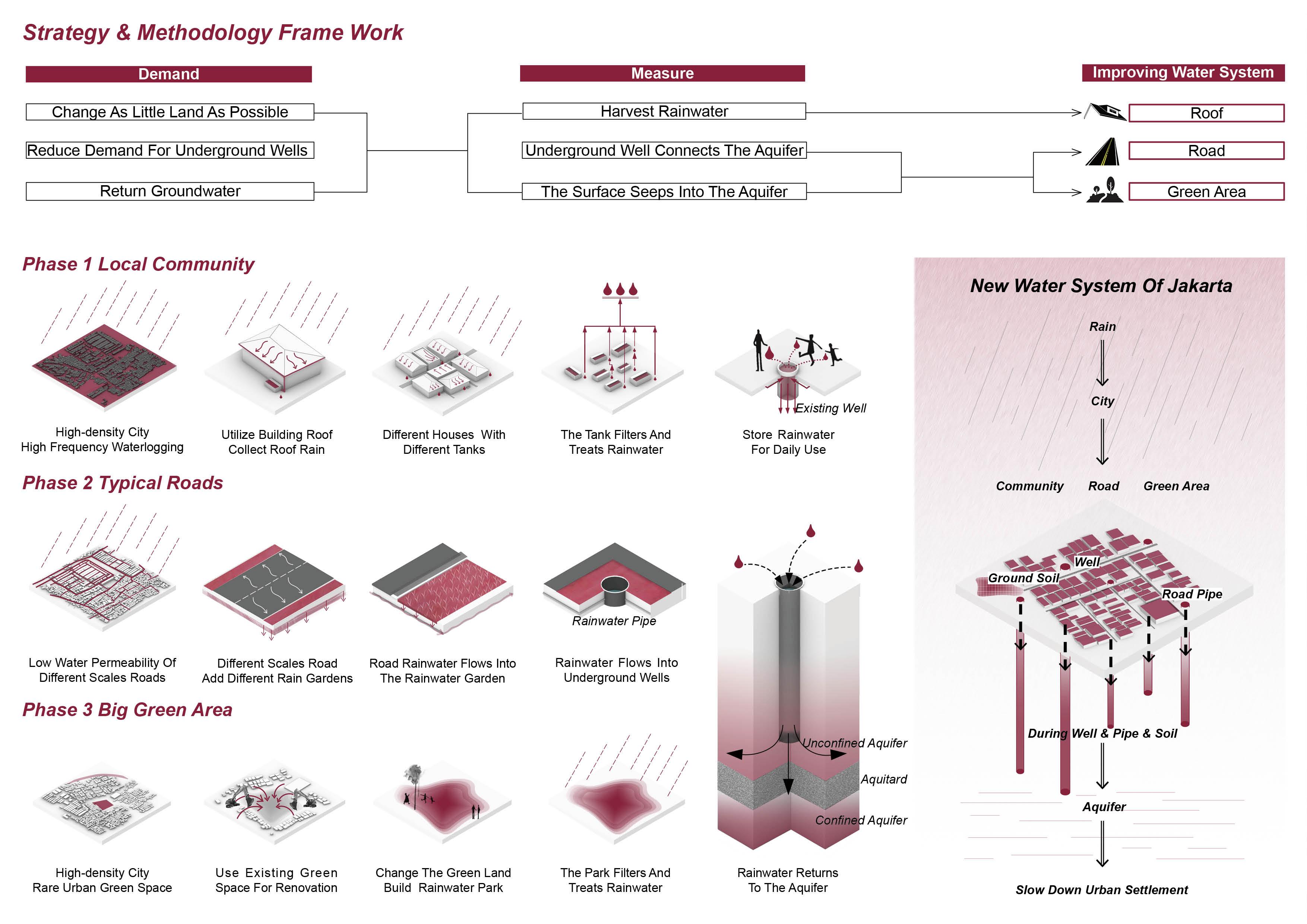 Strategy & Methodology Frame Work

Demand

Change As Little Land As Possible

Reduce Demand For Underground Wells

Return Groundwater

Measure

Harvest Rainwater

Underground Well Connects The Aquifer

The Surface Seeps Into The Aquifer

Improving Water System

Roof

Road

Green Area

Phase 1 Local Community

High-density City
High Frequency Waterlogging

Utilize Building Roof
Collect Roof Rain

Different Houses With
Different Tanks

The Tank Filters And
Treats Rainwater

Existing Well

Store Rainwater
For Daily Use

Phase 2 Typical Roads

Low Water Permeability Of
Different Scales Roads

Different Scales Road
Add Different Rain Gardens

Road Rainwater Flows Into
The Rainwater Garden

Rainwater Pipe

Rainwater Flows Into
Underground Wells

Phase 3 Big Green Area

High-density City
Rare Urban Green Space

Use Existing Green
Space For Renovation

Change The Green Land
Build Rainwater Park

The Park Filters And
Treats Rainwater

Unconfined Aquifer

Aquitard

Confined Aquifer

Rainwater Returns
To The Aquifer

New Water System Of Jakarta

Rain

City

Community

Road

Green Area

Well

Ground Soil

Road Pipe

During Well & Pipe & Soil

Aquifer

Slow Down Urban Settlement