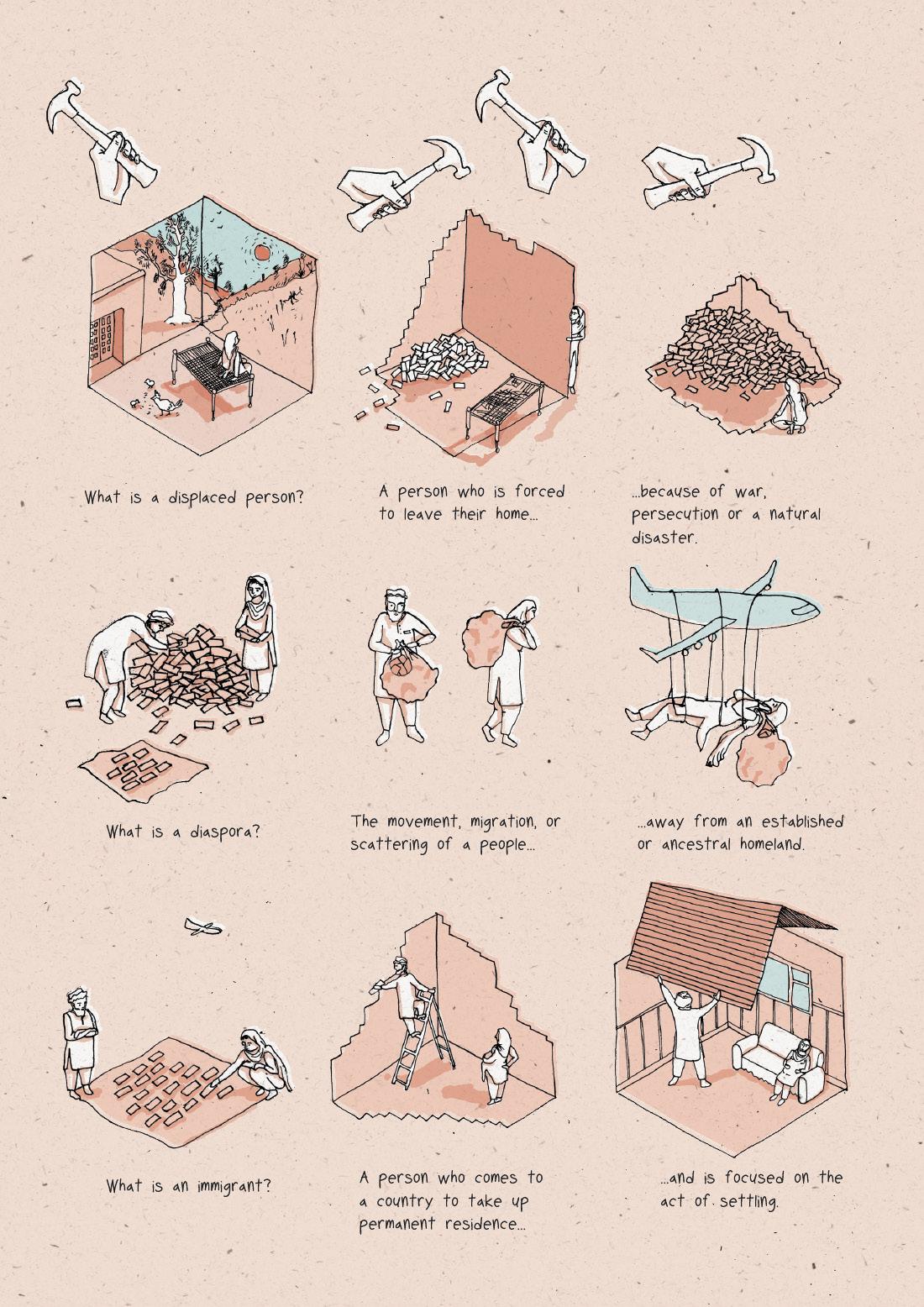 What is a displaced person?

A person who is forced to leave their home...

...because of war, persecution or a natural disaster.

What is a diaspora?

The movement, migration, or scattering of a people...

...away from an established or ancestral homeland.

What is an immigrant?

A person who comes to a country to take up permanent residence...

...and is focused on the act of settling.