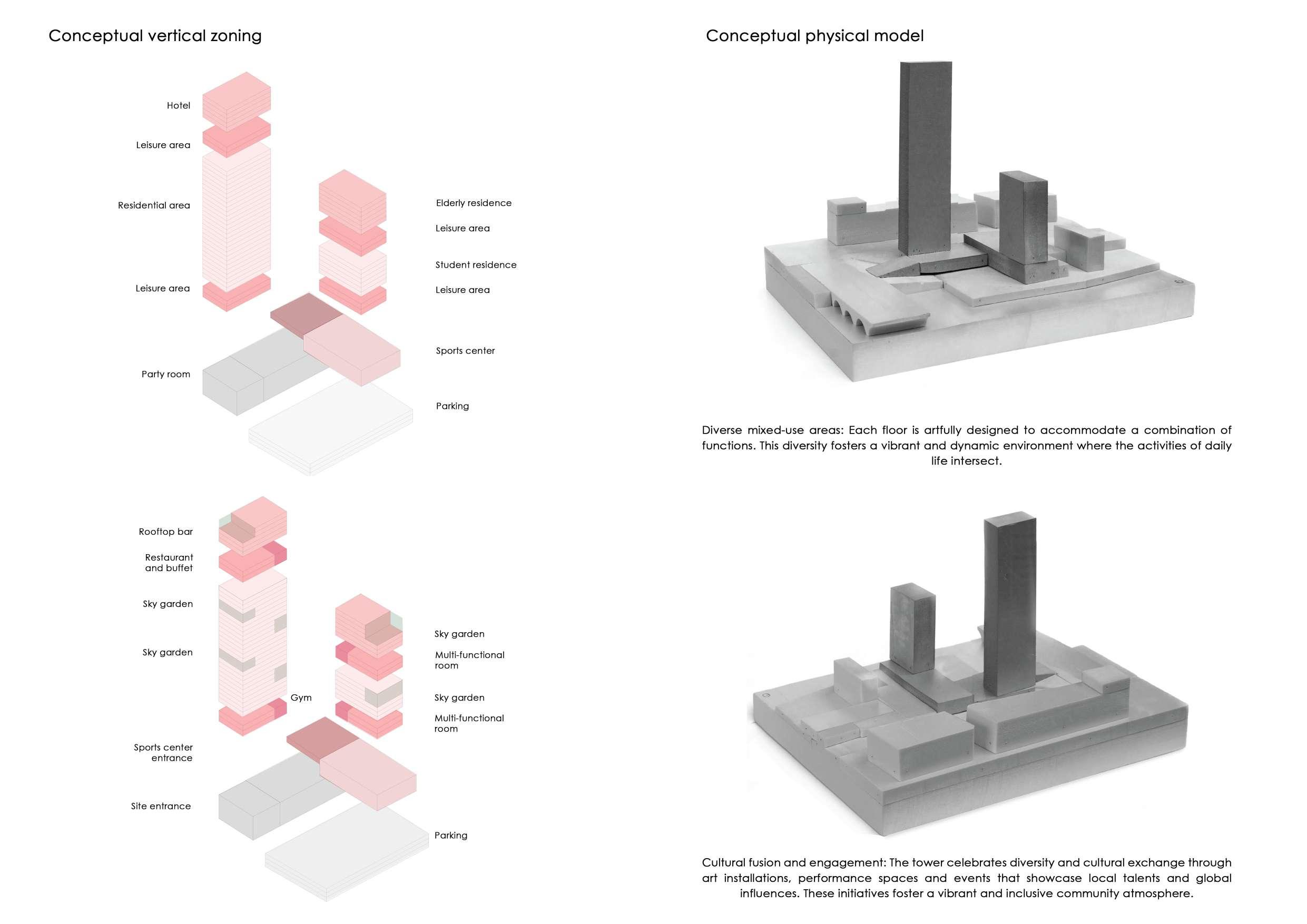 Conceptual vertical zoning

Hotel

Leisure area

Residential area

Leisure area

Party room

Elderly residence

Leisure area

Student residence

Leisure area

Sports center

Parking

Rooftop bar

Restaurant and buffet

Sky garden

Sky garden

Gym

Sports center entrance

Site entrance

Sky garden

Multi-functional room

Sky garden

Multi-functional room

Parking

Conceptual physical model

Diverse mixed-use areas: Each floor is artfully designed to accommodate a combination of functions. This diversity fosters a vibrant and dynamic environment where the activities of daily life intersect.

Cultural fusion and engagement: The tower celebrates diversity and cultural exchange through art installations, performance spaces and events that showcase local talents and global influences. These initiatives foster a vibrant and inclusive community atmosphere.