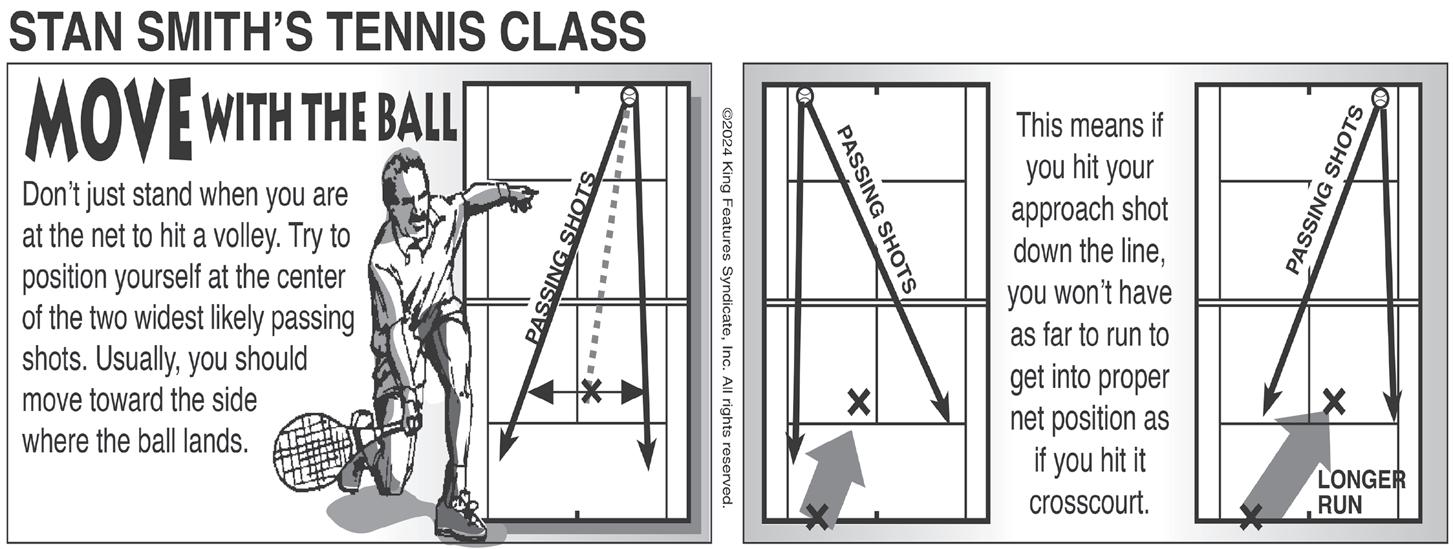 STAN SMITH'S TENNIS CLASS

MOVE WITH THE BALL

Don't just stand when you are at the net to hit a volley. Try to position yourself at the center of the two widest likely passing shots. Usually, you should move toward the side where the ball lands.

PASSING SHOTS

©2024 King Features Syndicate, Inc. All rights reserved.

PASSING SHOTS

This means if you hit your approach shot down the line, you won't have as far to run to get into proper net position as if you hit it crosscourt.

PASSING SHOTS

LONGER RUN