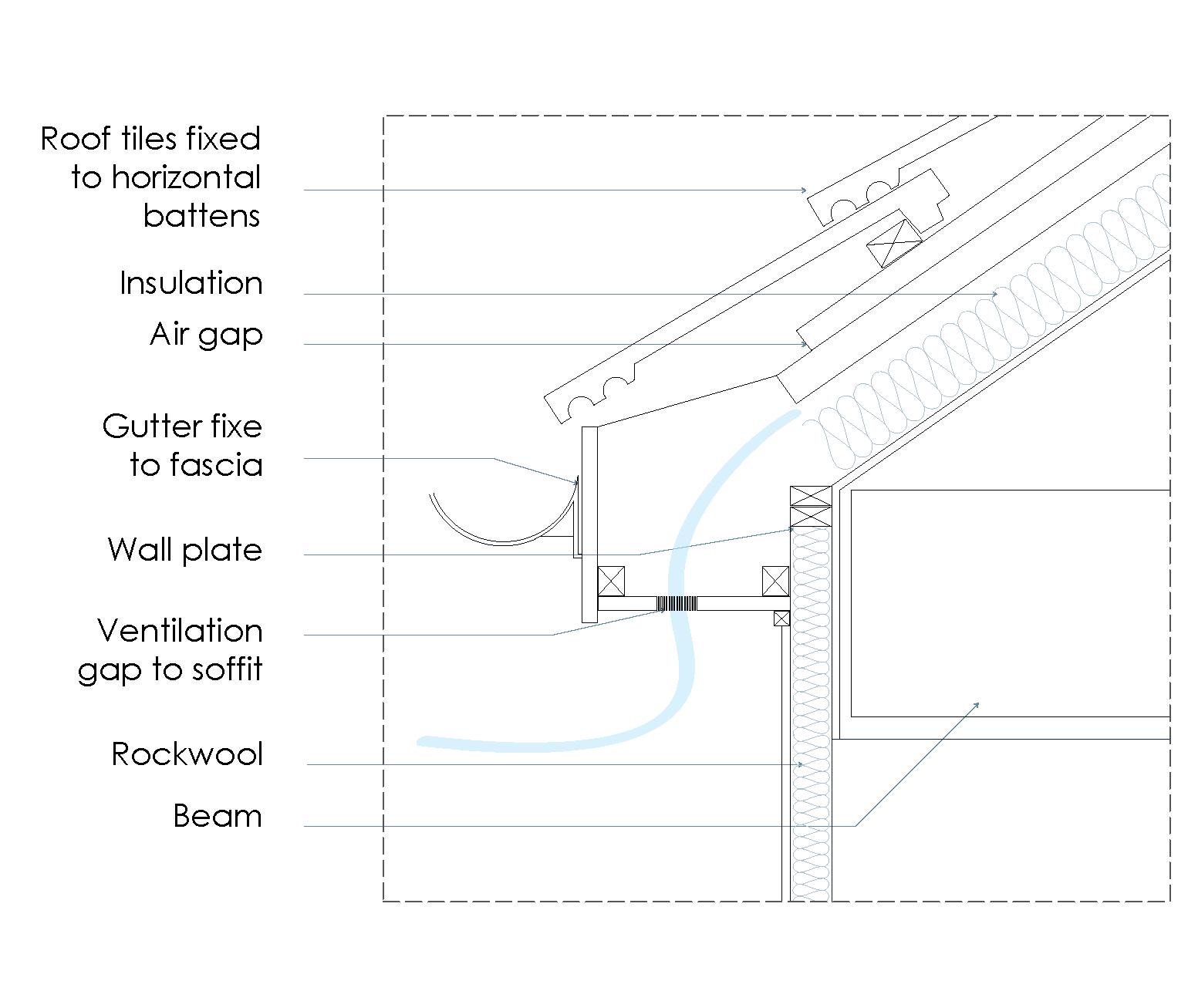 Roof tiles fixed to horizontal battens

Insulation

Air gap

Gutter fixe to fascia

Wall plate

Ventilation gap to soffit

Rockwool

Beam