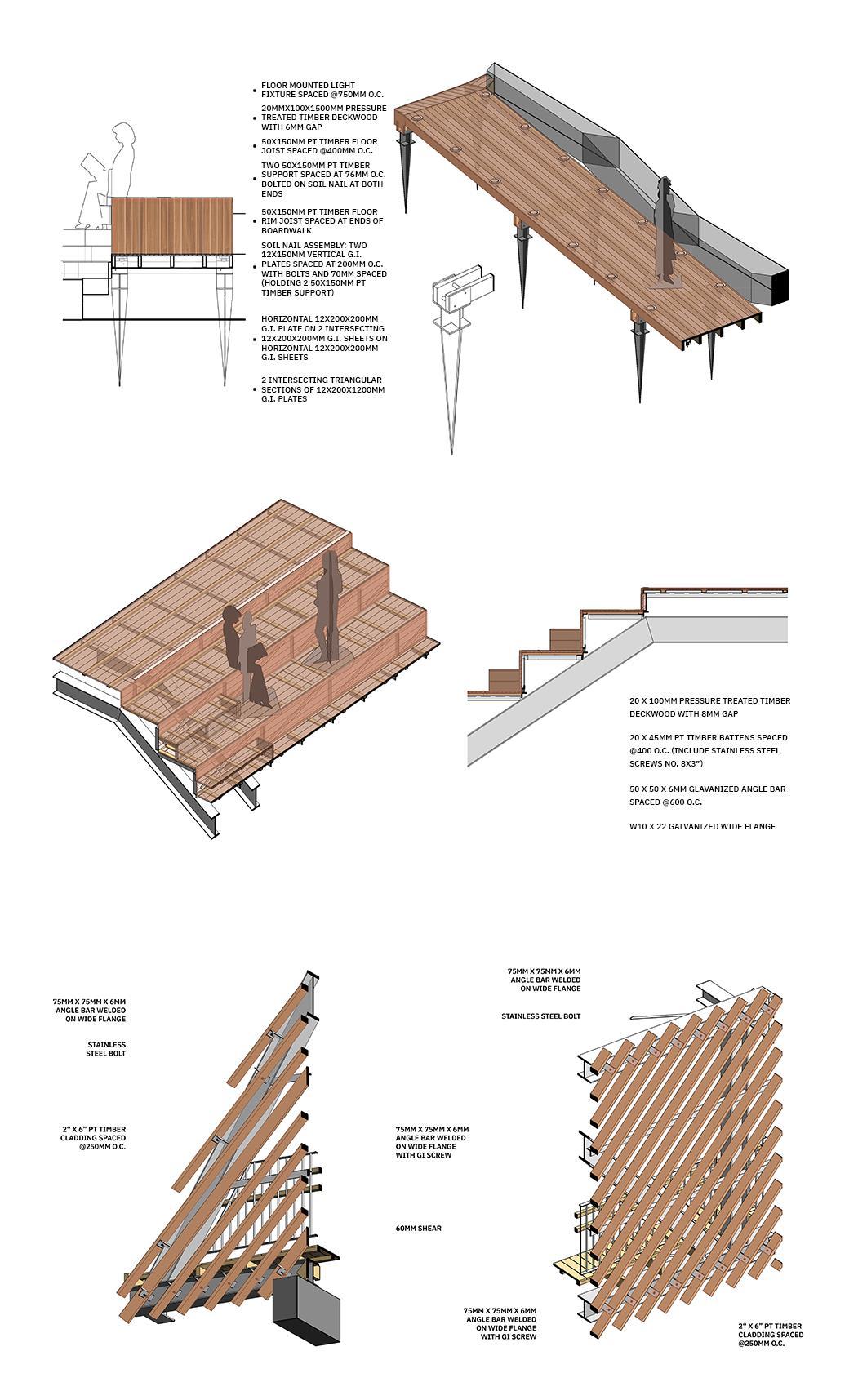 FLOOR MOUNTED LIGHT FIXTURE SPACED @750MM O.C.

20MMX100X1500MM PRESSURE TREATED TIMBER DECKWOOD WITH 6MM GAP

50X150MM PT TIMBER FLOOR JOIST SPACED @400MM O.C.

TWO 50X150MM PT TIMBER SUPPORT SPACED AT 76MM O.C. BOLTED ON SOIL NAIL AT BOTH ENDS

50X150MM PT TIMBER FLOOR RIM JOIST SPACED AT ENDS OF BOARDWALK

SOIL NAIL ASSEMBLY: TWO 12X150MM VERTICAL G.I. PLATES SPACED AT 200MM O.C. WITH BOLTS AND 70MM SPACED (HOLDING 2 50X150MM PT TIMBER SUPPORT)

HORIZONTAL 12X200X200MM G.I. PLATE ON 2 INTERSECTING 12X200X200MM G.I. SHEETS ON HORIZONTAL 12X200X200MM G.I. SHEETS

2 INTERSECTING TRIANGULAR SECTIONS OF 12X200X1200MM G.I. PLATES

20 X 100MM PRESSURE TREATED TIMBER DECKWOOD WITH 8MM GAP

20 X 45MM PT TIMBER BATTENS SPACED @400 O.C. (INCLUDE STAINLESS STEEL SCREWS NO. 8X3")

50 X 50 X 6MM GLAVANIZED ANGLE BAR SPACED @600 O.C.

W10 X 22 GALVANIZED WIDE FLANGE

75MM X 75MM X 6MM ANGLE BAR WELDED ON WIDE FLANGE

STAINLESS STEEL BOLT

2" X 6" PT TIMBER CLADDING SPACED @250MM O.C.

75MM X 75MM X 6MM ANGLE BAR WELDED ON WIDE FLANGE WITH GI SCREW

60MM SHEAR

75MM X 75MM X 6MM ANGLE BAR WELDED ON WIDE FLANGE

STAINLESS STEEL BOLT

75MM X 75MM X 6MM ANGLE BAR WELDED ON WIDE FLANGE WITH GI SCREW

2" X 6" PT TIMBER CLADDING SPACED @250MM O.C.