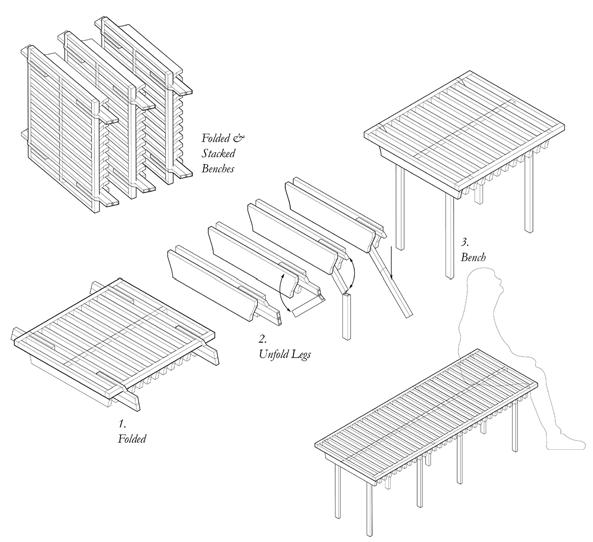 Folded &
Stacked
Benches

3.
Bench

2.
Unfold Legs

1.
Folded